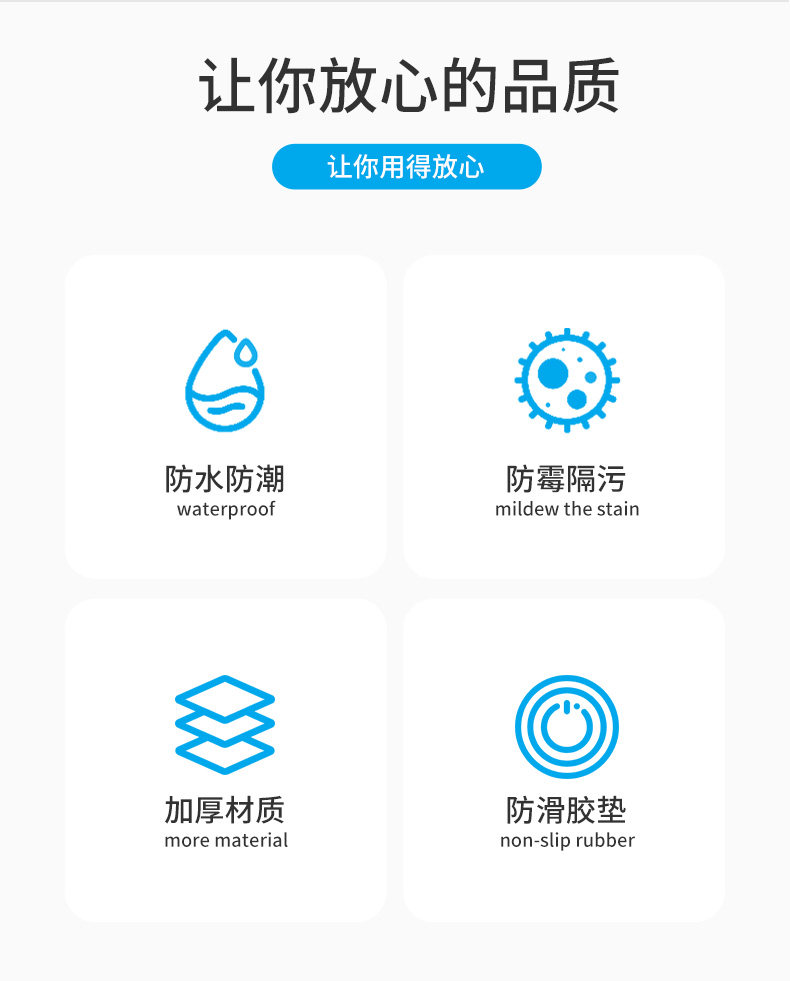 让你放心的品质

让你用得放心

防水防潮
waterproof

防霉隔污
mildew the stain

加厚材质
more material

防滑胶垫
non-slip rubber