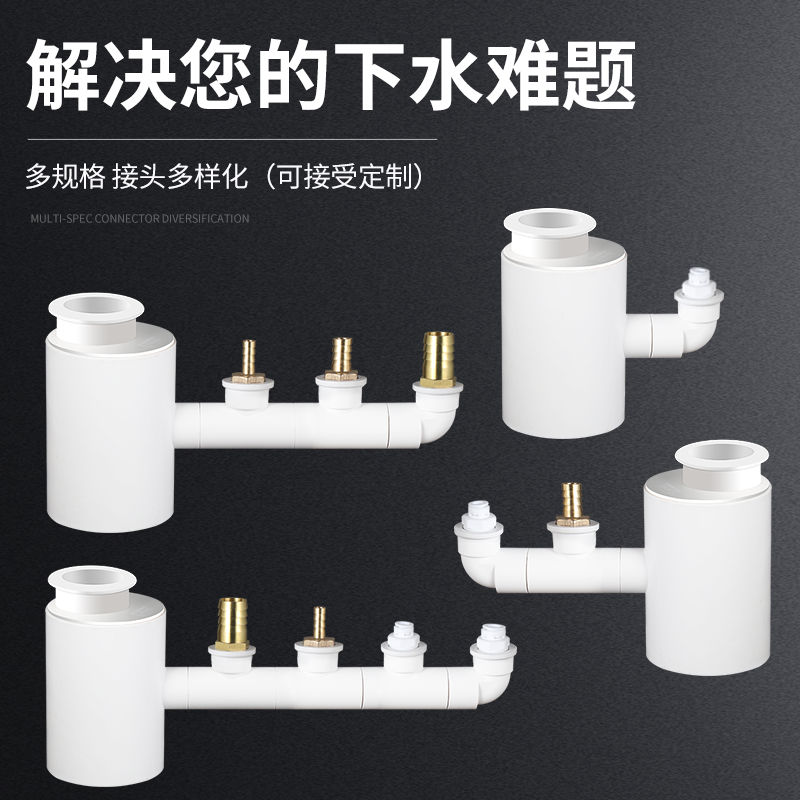 解决您的下水难题

多规格 接头多样化（可接受定制）

MULTI-SPEC CONNECTOR DIVERSIFICATION