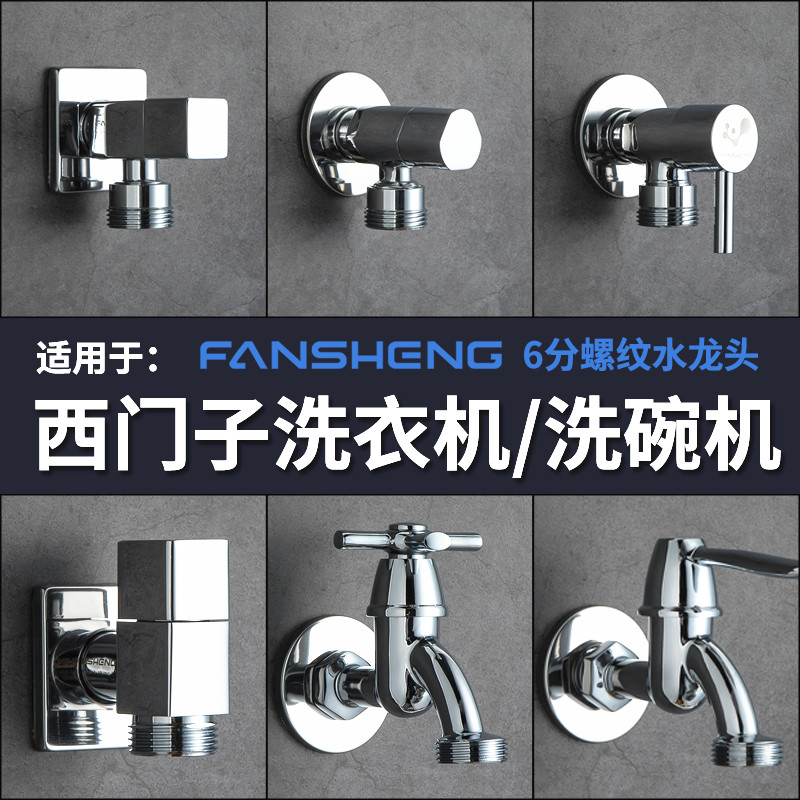 适用于: FANSHENG 6分螺纹水龙头

西门子洗衣机/洗碗机