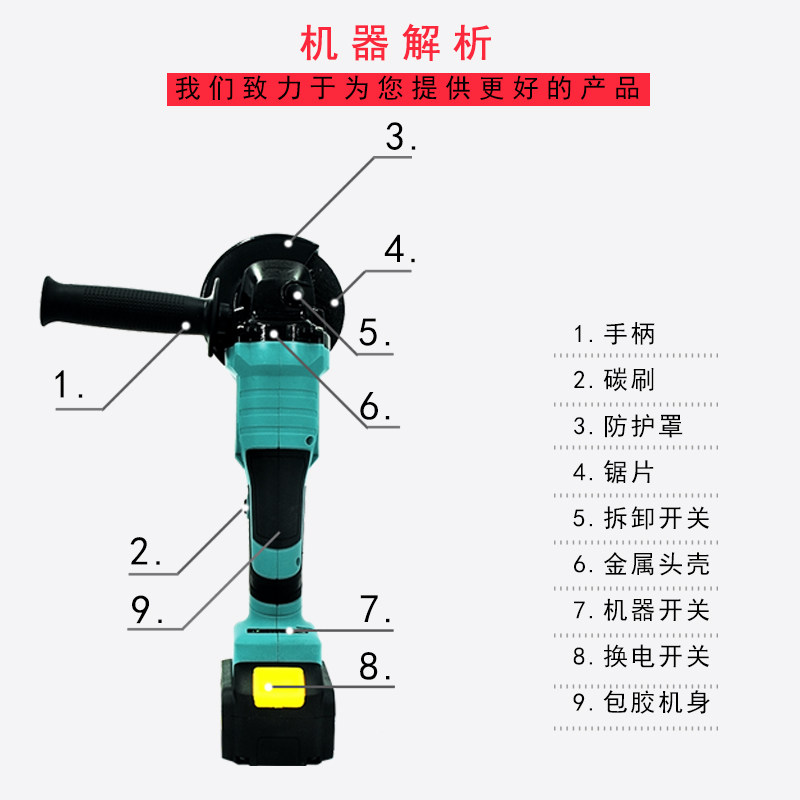 机器解析

我们致力于为您提供更好的产品

3.

4.

5.

1.

6.

2.

9.

7.

8.

1. 手柄

2. 碳刷

3. 防护罩

4. 锯片

5. 拆卸开关

6. 金属头壳

7. 机器开关

8. 换电开关

9. 包胶机身