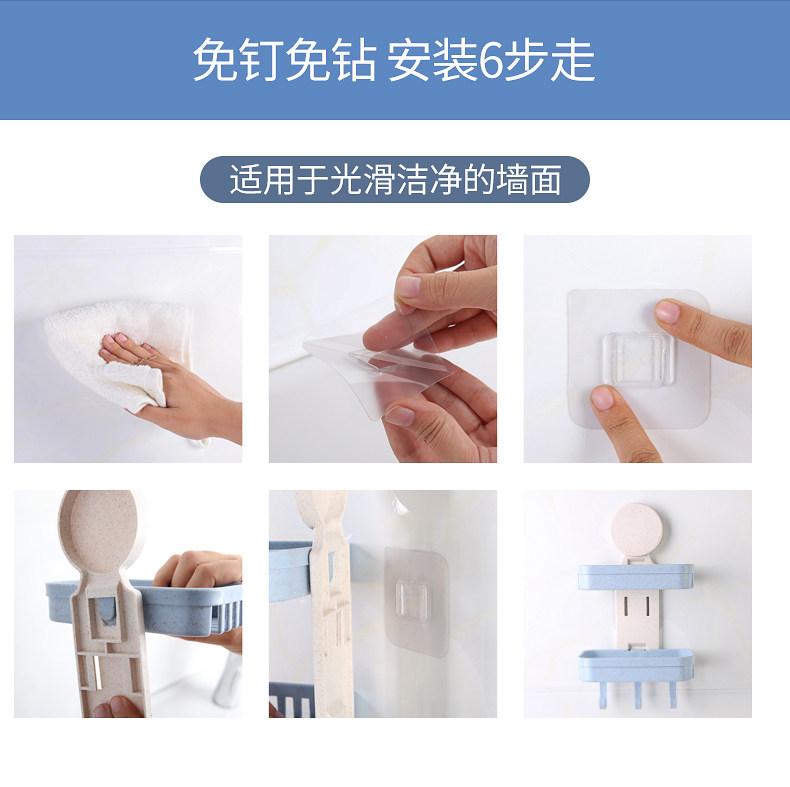 免钉免钻 安装6步走

适用于光滑洁净的墙面