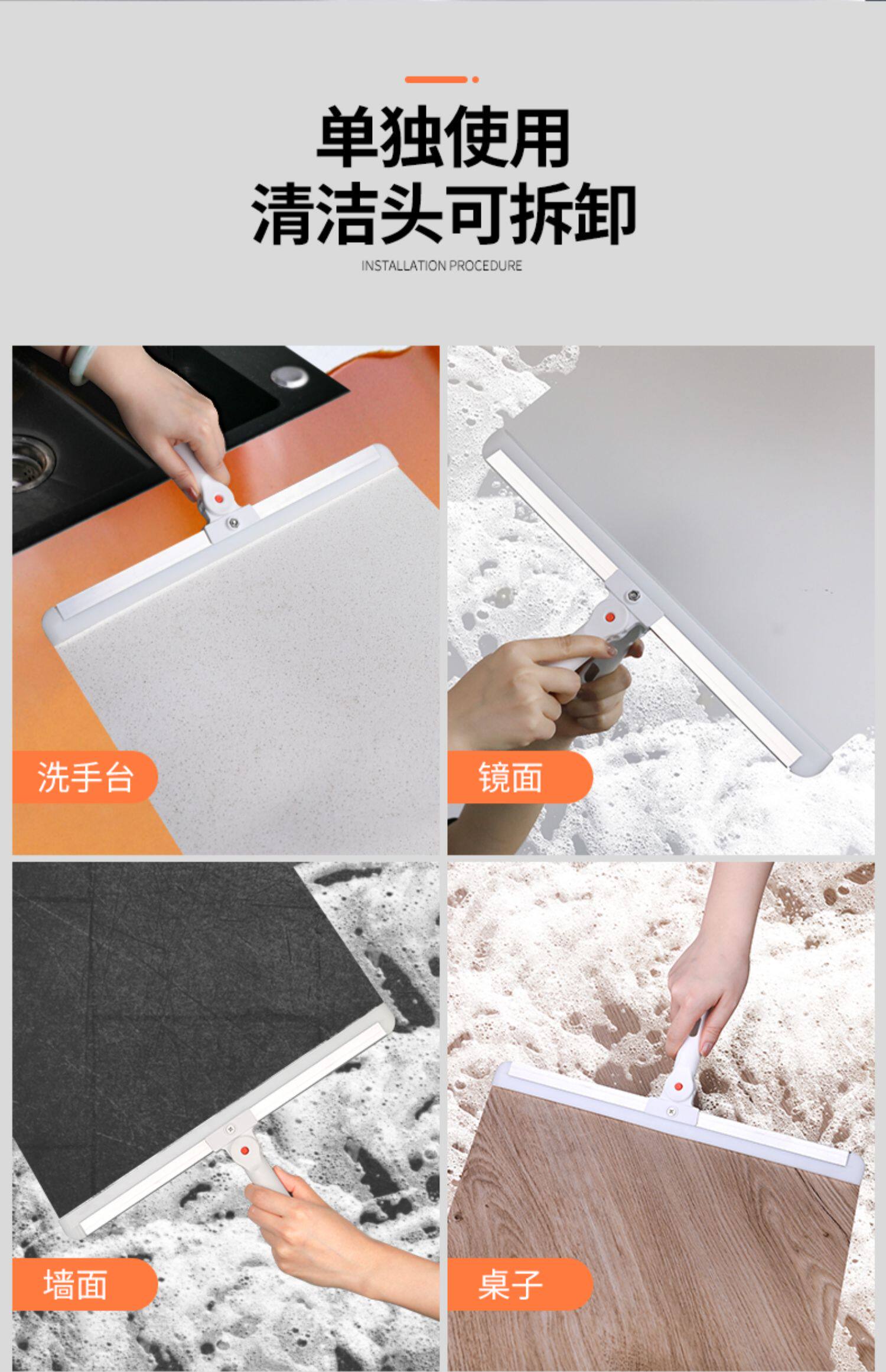 单独使用
清洁头可拆卸
INSTALLATION PROCEDURE

洗手台

镜面

墙面

桌子