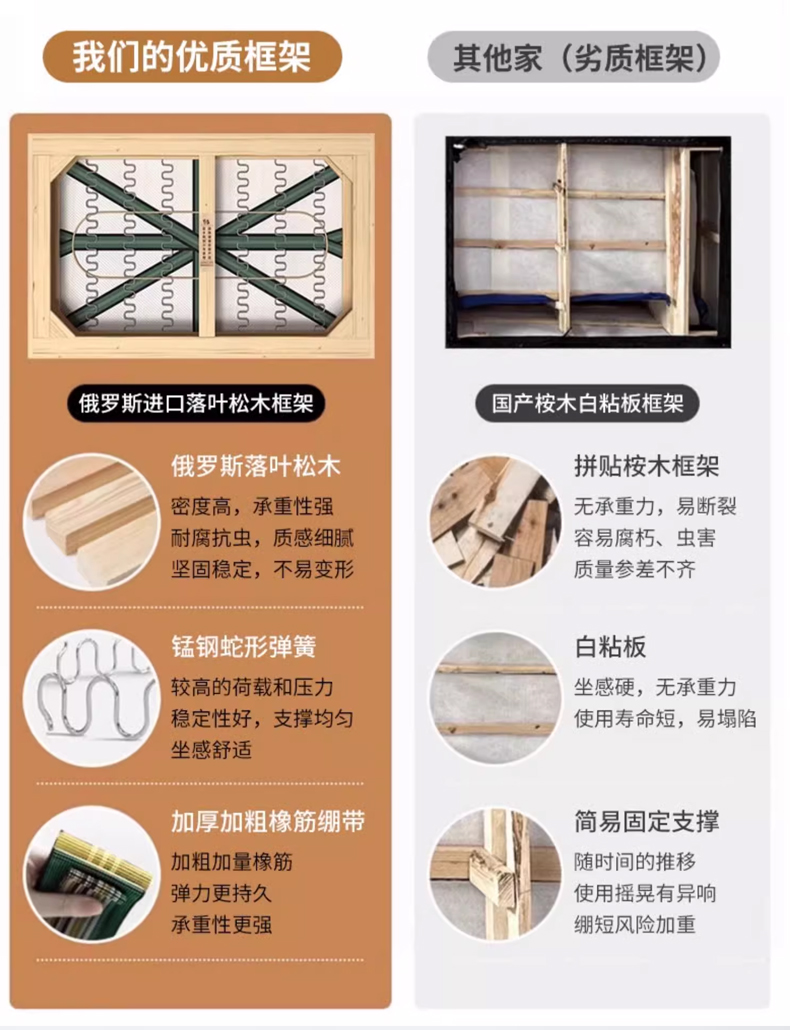 我们的优质框架

俄罗斯进口落叶松木框架

俄罗斯落叶松木
密度高，承重性强
耐腐抗虫，质感细腻
坚固稳定，不易变形

锰钢蛇形弹簧
较高的荷载和压力
稳定性好，支撑均匀
坐感舒适

加厚加粗橡筋绷带
加粗加量橡筋
弹力更持久
承重性更强

其他家（劣质框架）

国产桉木白粘板框架

拼贴桉木框架
无承重力，易断裂
容易腐朽、虫害
质量参差不齐

白粘板
坐感硬，无承重力
使用寿命短，易塌陷

简易固定支撑
随时间的推移
使用摇晃有异响
绷短风险加重