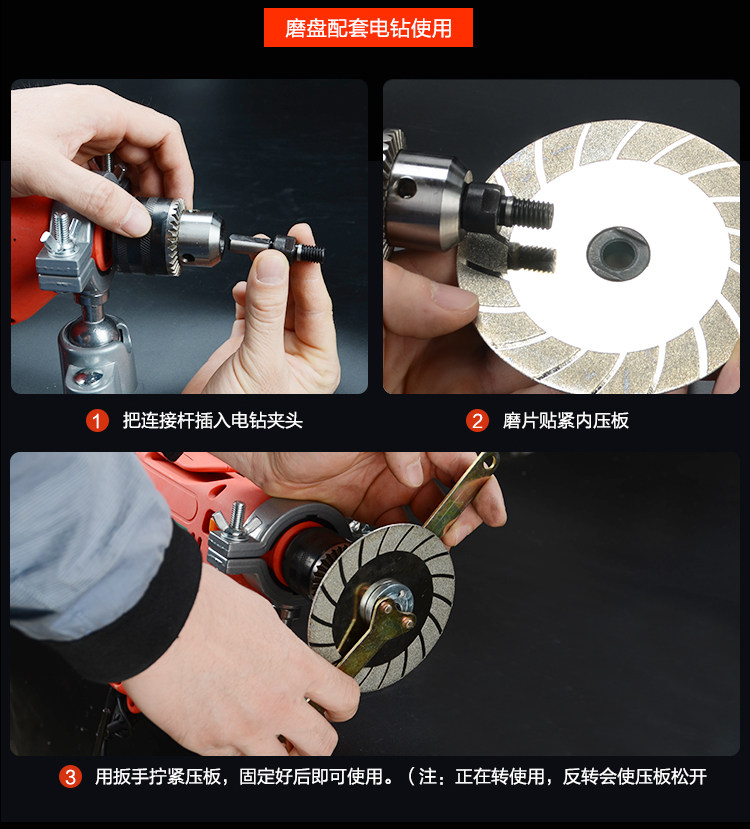 磨盘配套电钻使用

1 把连接杆插入电钻夹头

2 磨片贴紧内压板

3 用扳手拧紧压板，固定好后即可使用。（注：正在转使用，反转会使压板松开