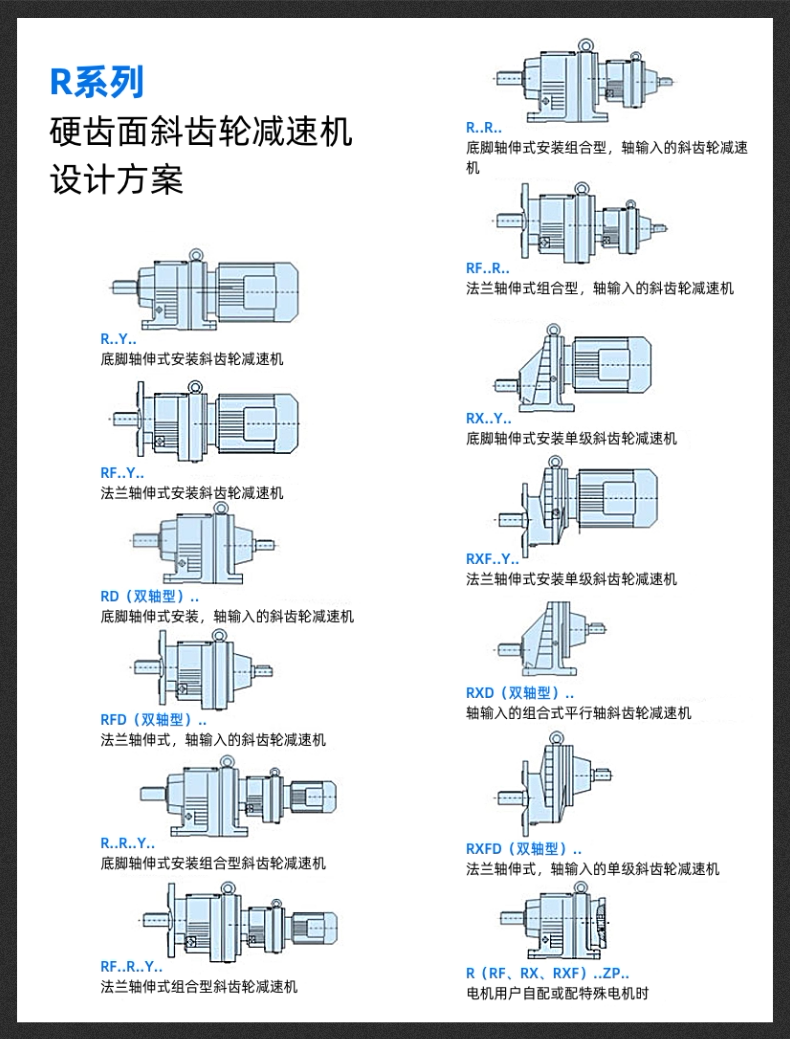 R系列
硬齿面斜齿轮减速机
设计方案

R..Y..
底脚轴伸式安装斜齿轮减速机

RF..Y..
法兰轴伸式安装斜齿轮减速机

RD（双轴型）..
底脚轴伸式安装，轴输入的斜齿轮减速机

RFD（双轴型）..
法兰轴伸式，轴输入的斜齿轮减速机

R..R..Y..
底脚轴伸式安装组合型斜齿轮减速机

RF..R..Y..
法兰轴伸式组合型斜齿轮减速机

R..R..
底脚轴伸式安装组合型，轴输入的斜齿轮减速机

RF..R..
法兰轴伸式组合型，轴输入的斜齿轮减速机

RX..Y..
底脚轴伸式安装单级斜齿轮减速机

RXF..Y..
法兰轴伸式安装单级斜齿轮减速机

RXD（双轴型）..
轴输入的组合式平行轴斜齿轮减速机

RXFD（双轴型）..
法兰轴伸式，轴输入的单级斜齿轮减速机

R（RF、RX、RXF）..ZP..
电机用户自配或配特殊电机时