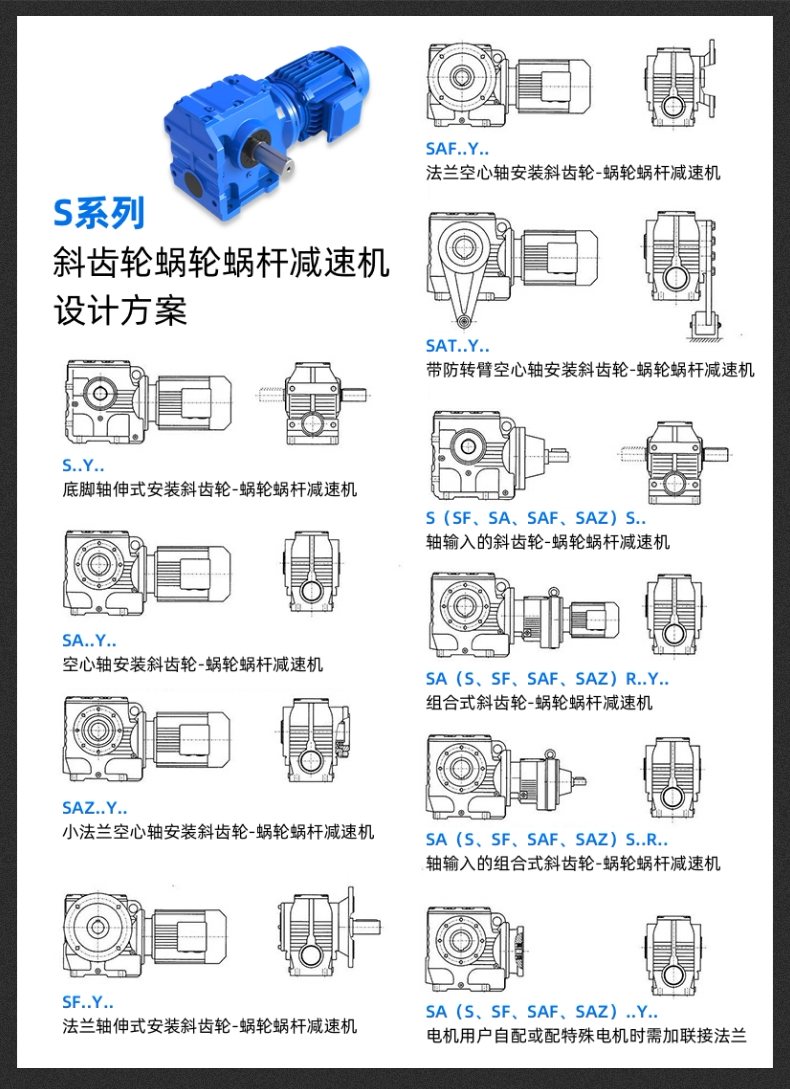 S系列
斜齿轮蜗轮蜗杆减速机
设计方案

S..Y..
底脚轴伸式安装斜齿轮-蜗轮蜗杆减速机

SA..Y..
空心轴安装斜齿轮-蜗轮蜗杆减速机

SAZ..Y..
小法兰空心轴安装斜齿轮-蜗轮蜗杆减速机

SF..Y..
法兰轴伸式安装斜齿轮-蜗轮蜗杆减速机

SAF..Y..
法兰空心轴安装斜齿轮-蜗轮蜗杆减速机

SAT..Y..
带防转臂空心轴安装斜齿轮-蜗轮蜗杆减速机

S（SF、SA、SAF、SAZ）S..
轴输入的斜齿轮-蜗轮蜗杆减速机

SA（S、SF、SAF、SAZ）R..Y..
组合式斜齿轮-蜗轮蜗杆减速机

SA（S、SF、SAF、SAZ）S..R..
轴输入的组合式斜齿轮-蜗轮蜗杆减速机

SA（S、SF、SAF、SAZ）..Y..
电机用户自配或配特殊电机时需加联接法兰