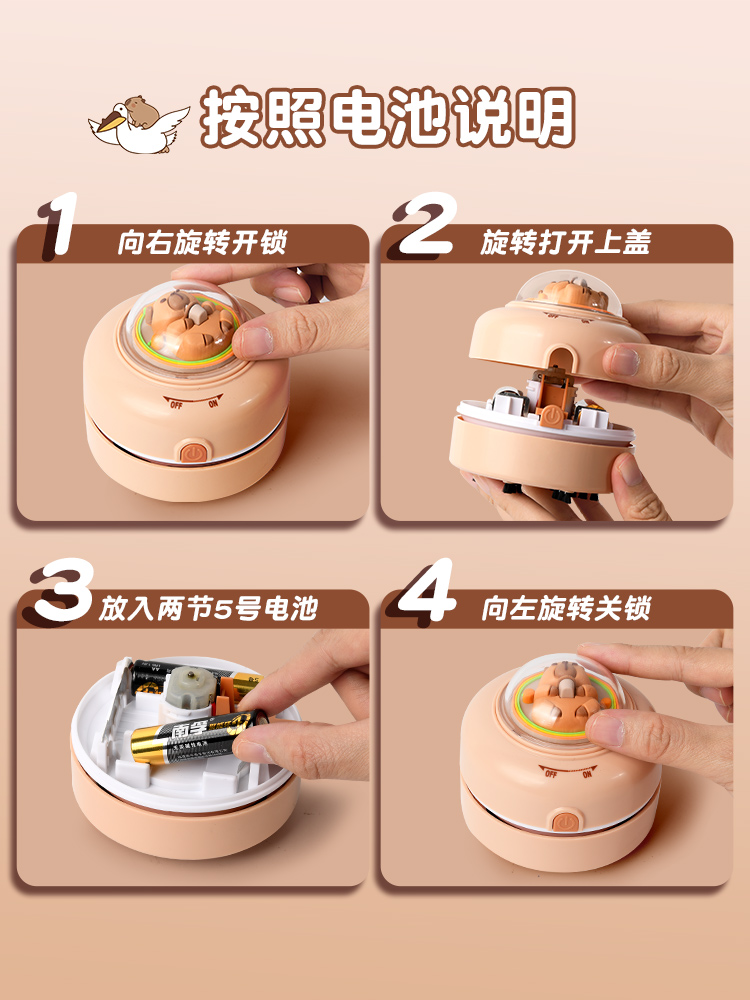 按照电池说明

1 向右旋转开锁

OFF ON

2 旋转打开上盖

3 放入两节5号电池

南孚

4 向左旋转关锁

OFF ON