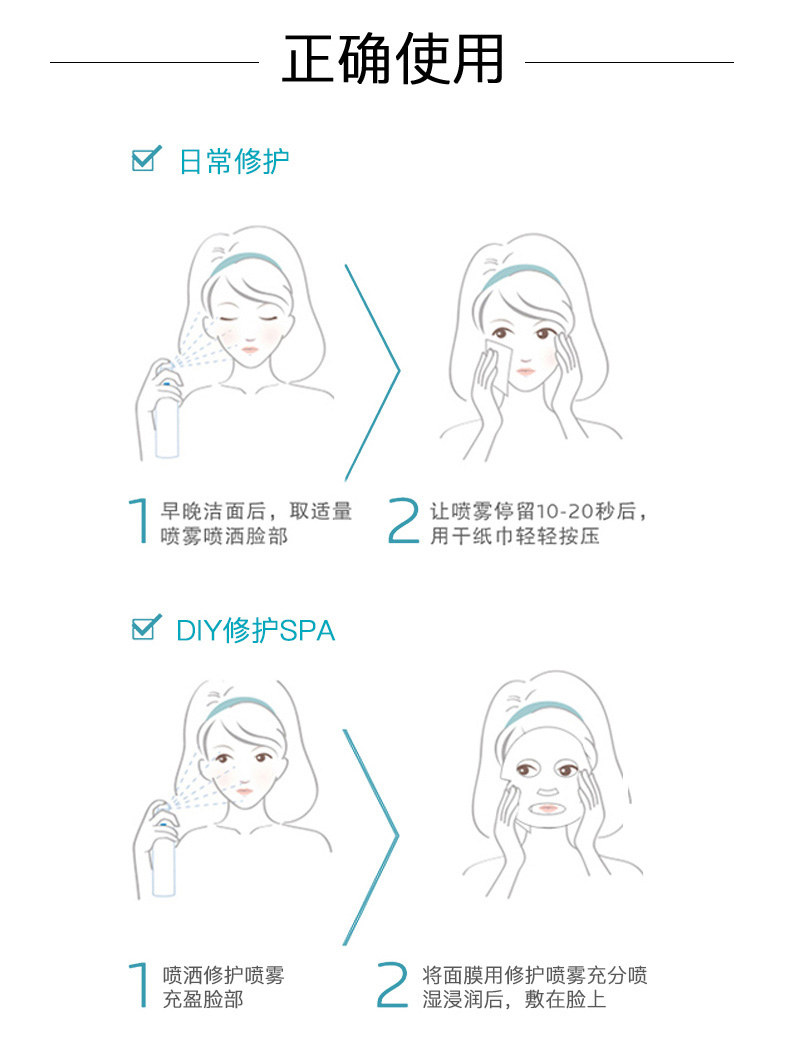 正确使用

日常修护

1 早晚洁面后，取适量喷雾喷洒脸部

2 让喷雾停留10-20秒后，用干纸巾轻轻按压

DIY修护SPA

1 喷洒修护喷雾充盈脸部

2 将面膜用修护喷雾充分喷湿浸润后，敷在脸上