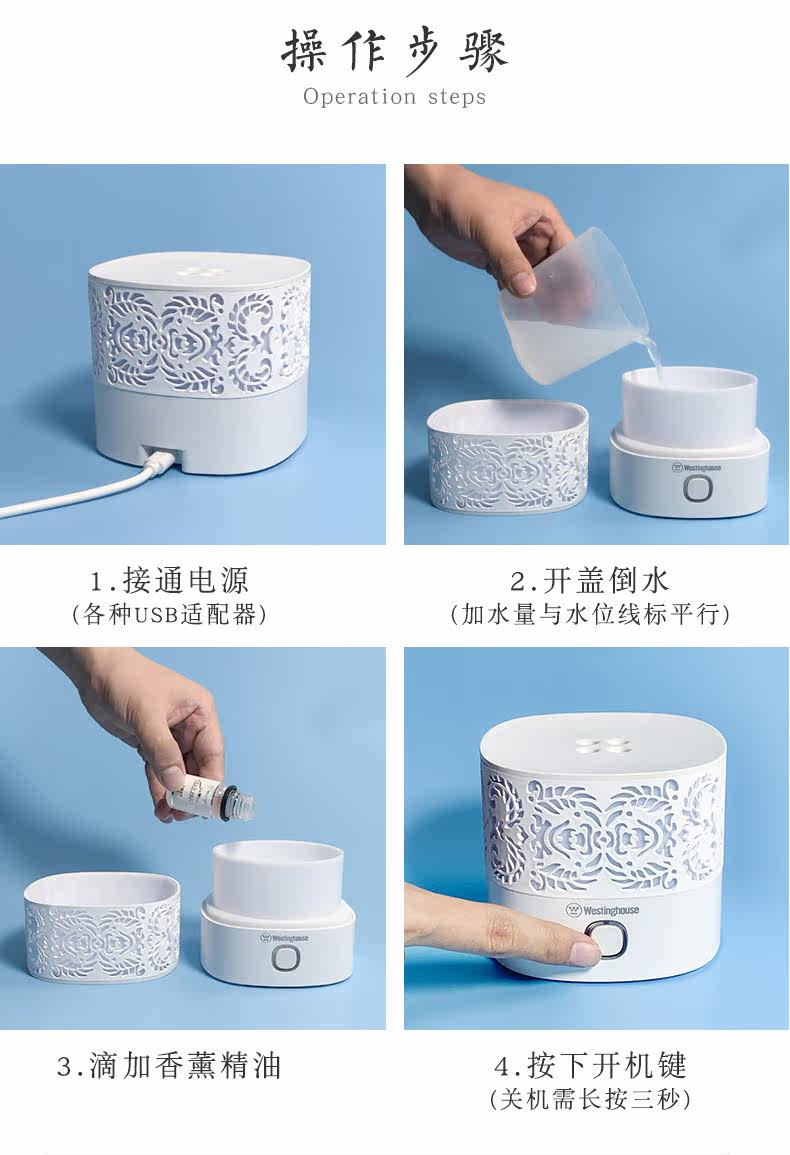 操作步骤
Operation steps

Westinghouse

1.接通电源
(各种USB适配器)

2.开盖倒水
(加水量与水位线标平行)

Westinghouse

Westinghouse

3.滴加香薰精油

4.按下开机键
(关机需长按三秒)