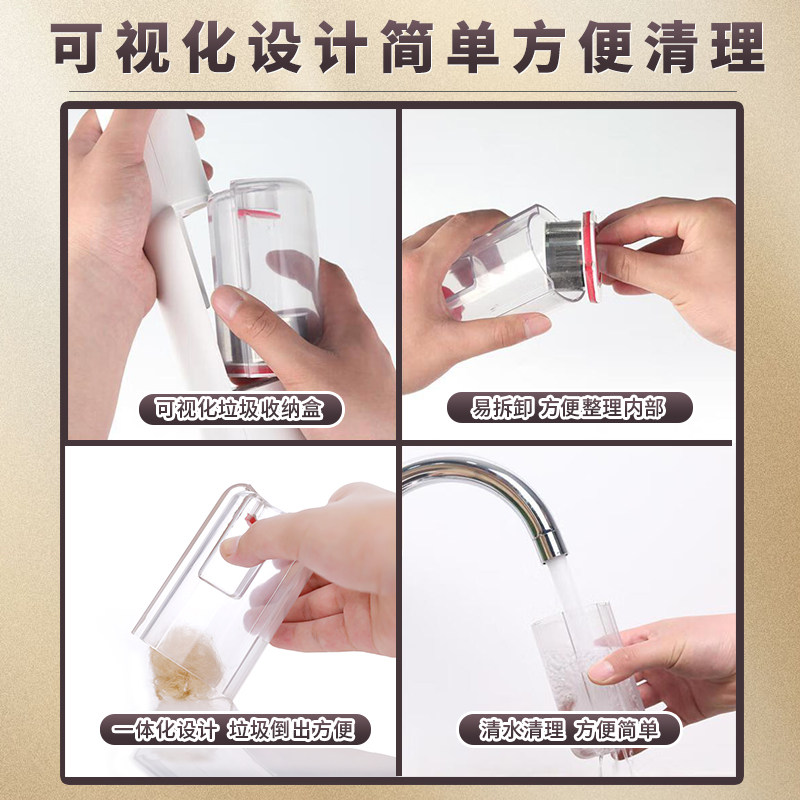 可视化设计简单方便清理

可视化垃圾收纳盒

易拆卸 方便整理内部

一体化设计 垃圾倒出方便

清水清理 方便简单