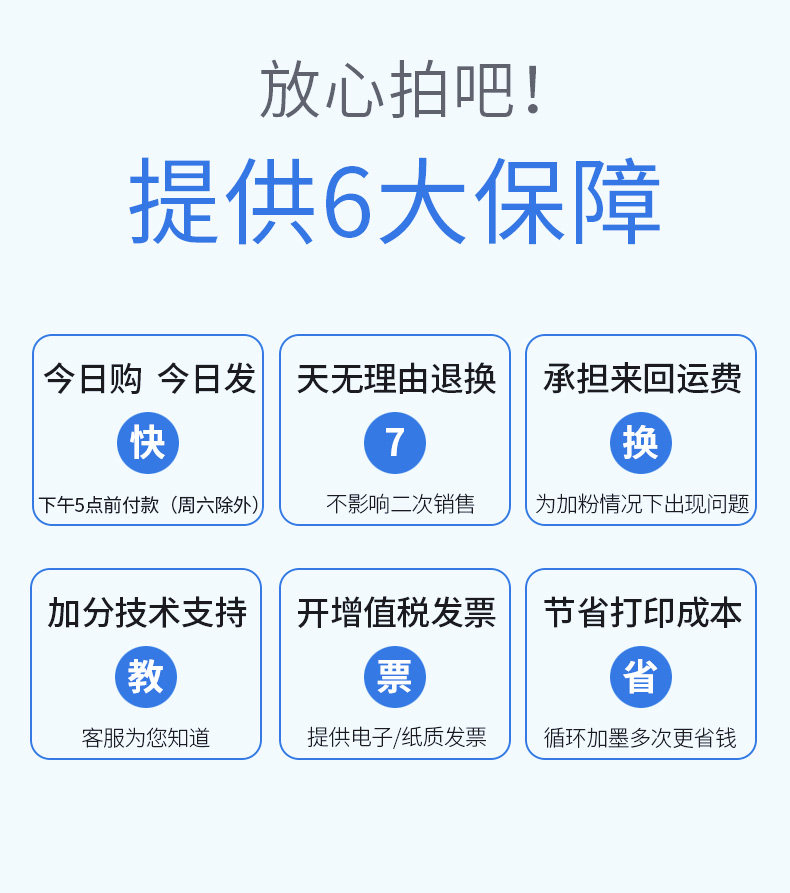 放心拍吧！

提供6大保障

今日购 今日发

快

下午5点前付款（周六除外）

天无理由退换

7

不影响二次销售

承担来回运费

换

为加粉情况下出现问题

加分技术支持

教

客服为您知道

开增值税发票

票

提供电子/纸质发票

节省打印成本

省

循环加墨多次更省钱