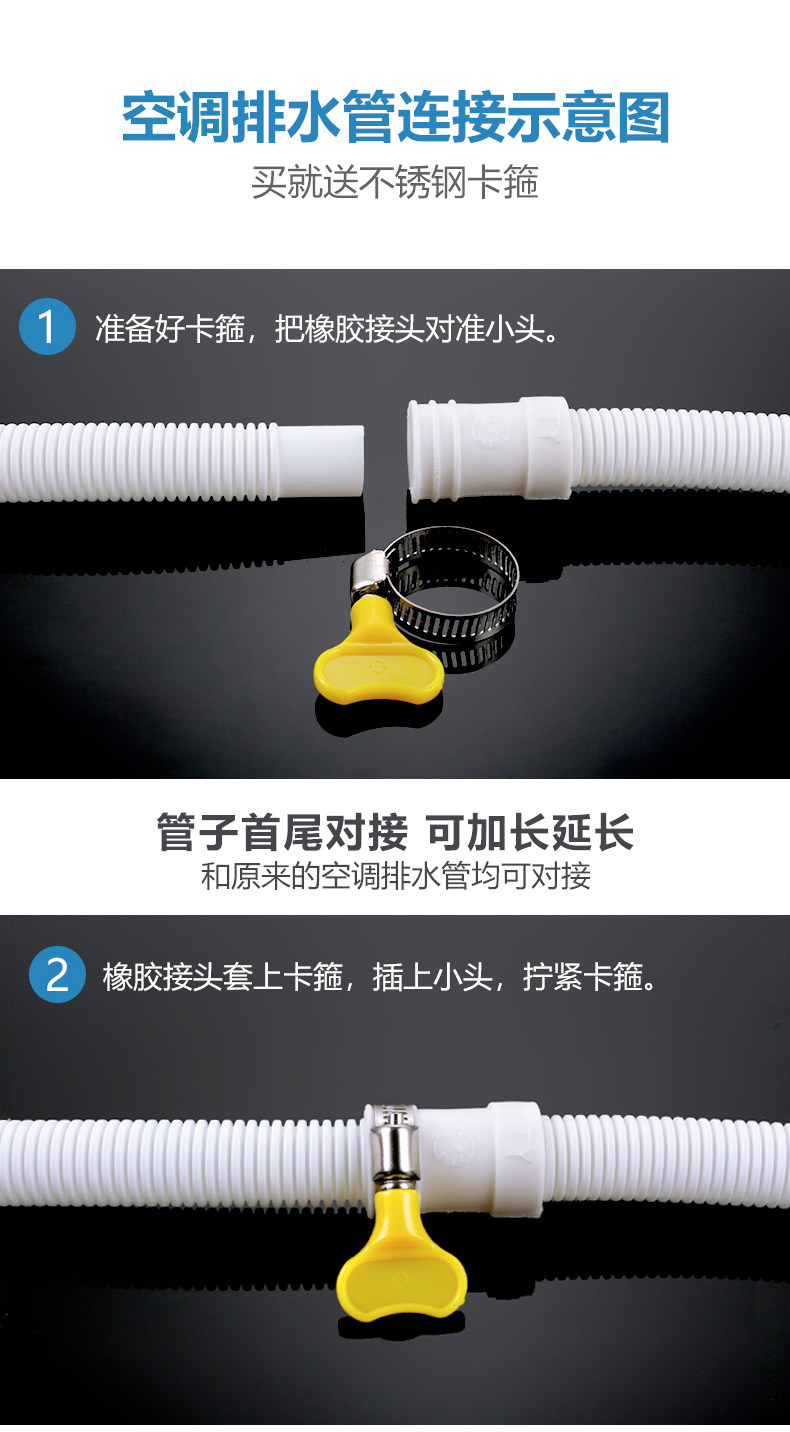 空调排水管连接示意图
买就送不锈钢卡箍

1 准备好卡箍，把橡胶接头对准小头。

管子首尾对接 可加长延长
和原来的空调排水管均可对接

2 橡胶接头套上卡箍，插上小头，拧紧卡箍。