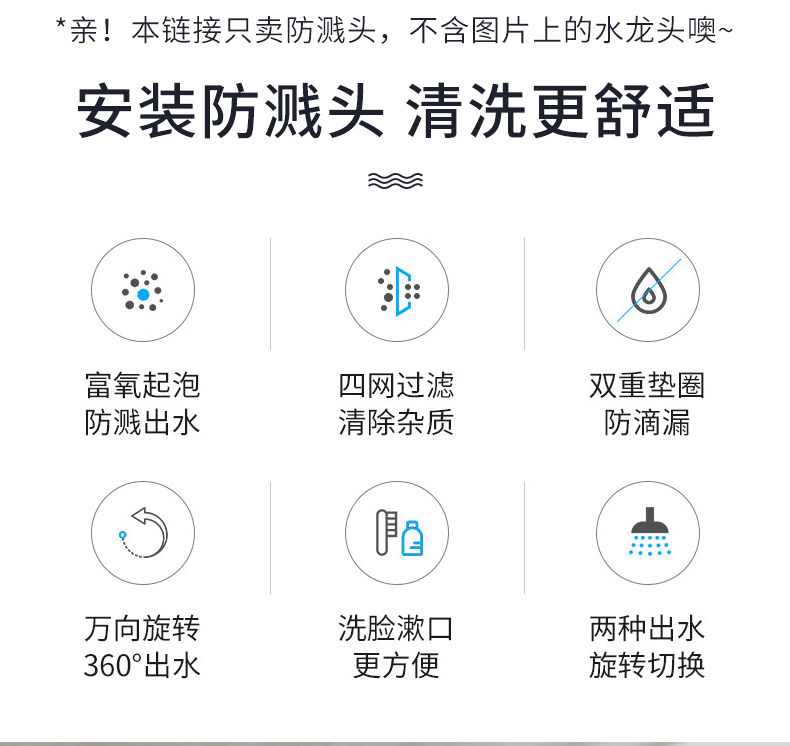 *亲！本链接只卖防溅头，不含图片上的水龙头噢~

安装防溅头 清洗更舒适

富氧起泡
防溅出水

四网过滤
清除杂质

双重垫圈
防滴漏

万向旋转
360°出水

洗脸漱口
更方便

两种出水
旋转切换