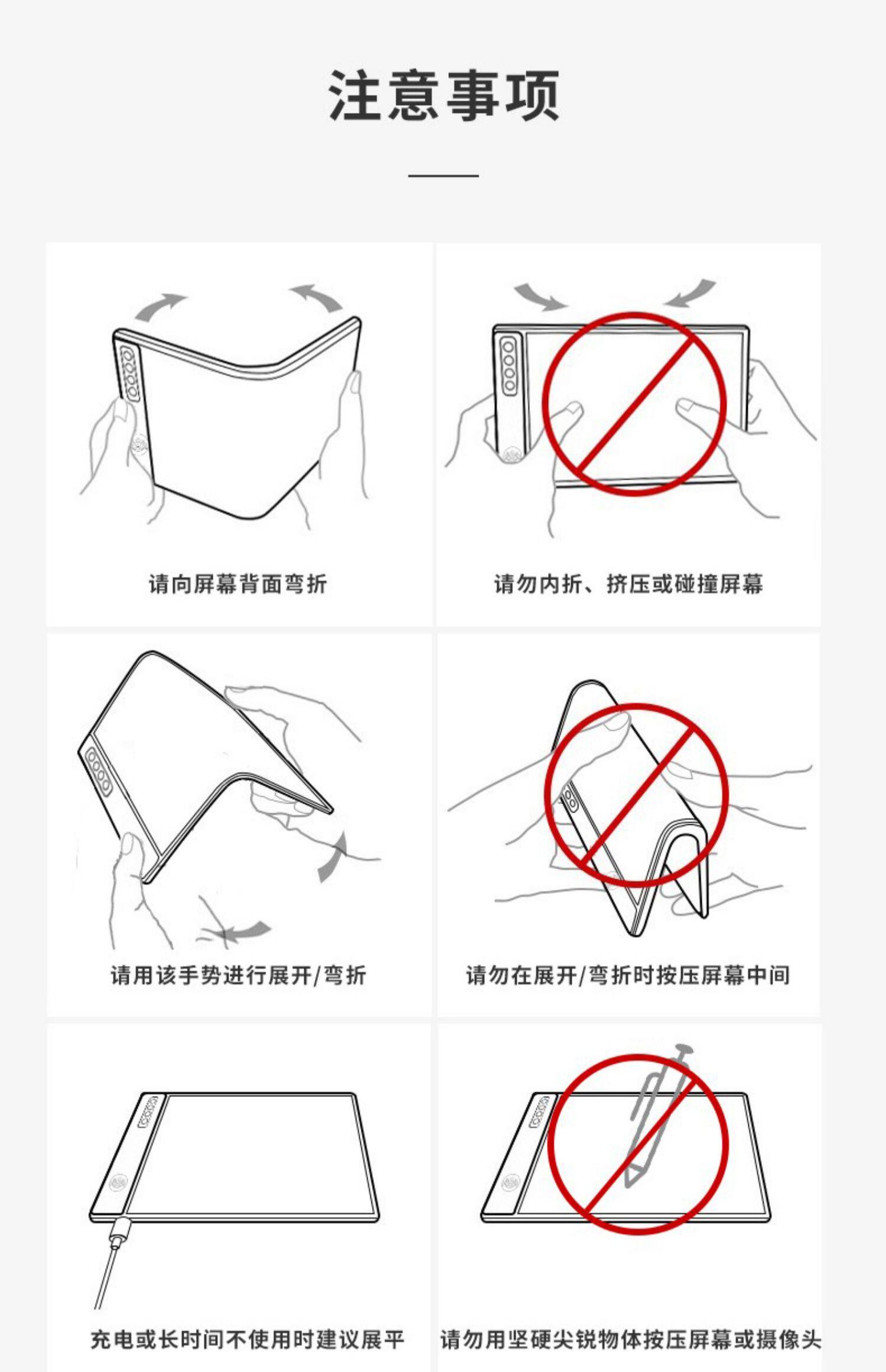 注意事项

请向屏幕背面弯折

请勿内折、挤压或碰撞屏幕

请用该手势进行展开/弯折

请勿在展开/弯折时按压屏幕中间

充电或长时间不使用时建议展平

请勿用坚硬尖锐物体按压屏幕或摄像头