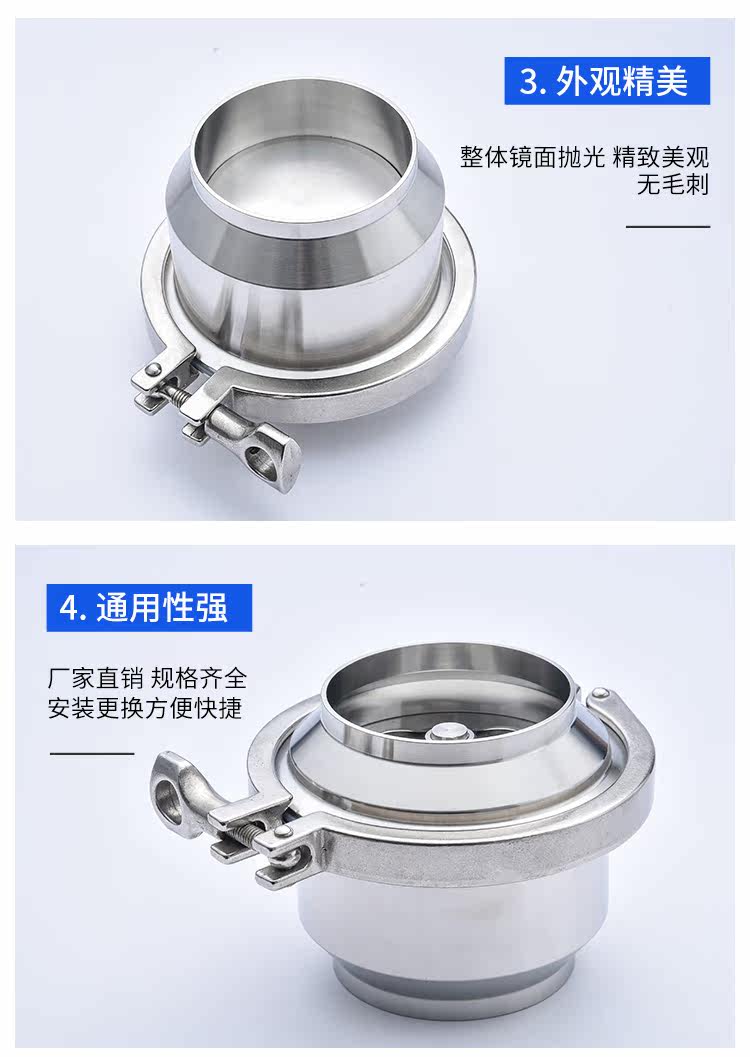 3. 外观精美

整体镜面抛光 精致美观
无毛刺

4. 通用性强

厂家直销 规格齐全
安装更换方便快捷