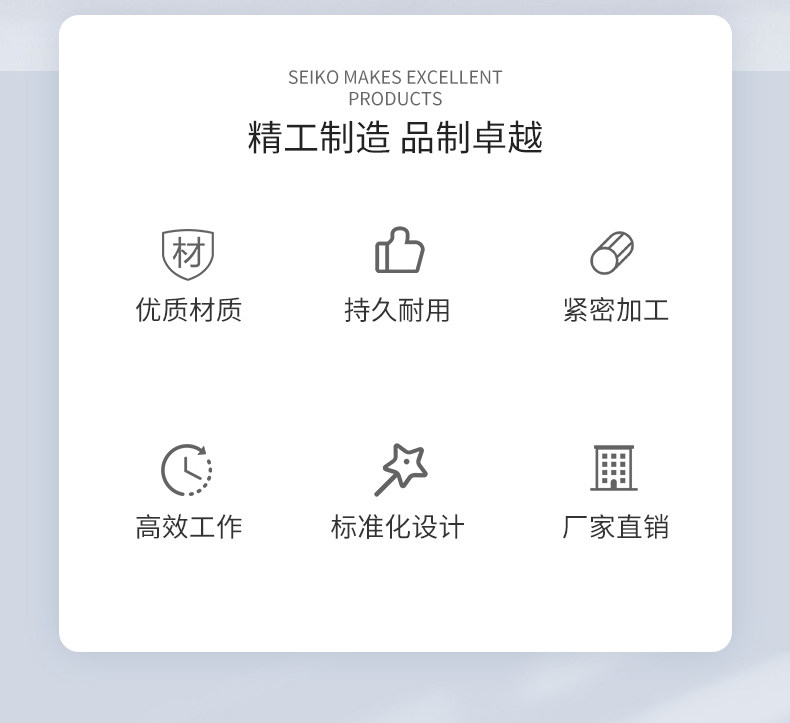 SEIKO MAKES EXCELLENT PRODUCTS

精工制造 品制卓越

材

优质材质

持久耐用

紧密加工

高效工作

标准化设计

厂家直销