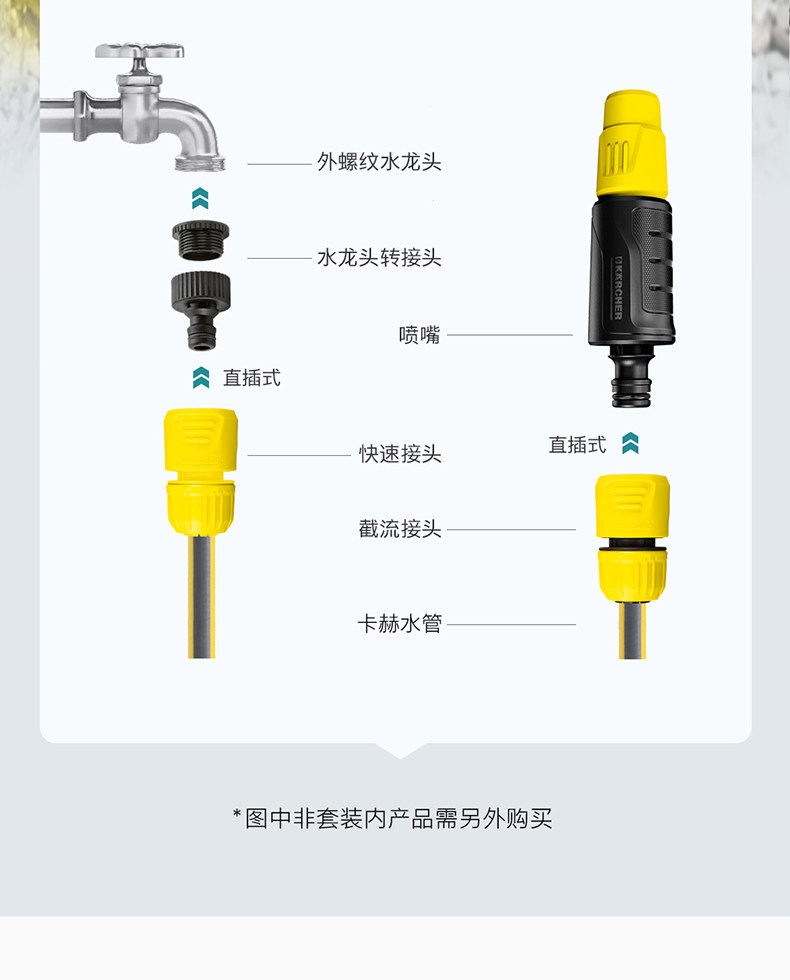 外螺纹水龙头

水龙头转接头

直插式

快速接头

KÄRCHER

喷嘴

直插式

截流接头

卡赫水管

*图中非套装内产品需另外购买