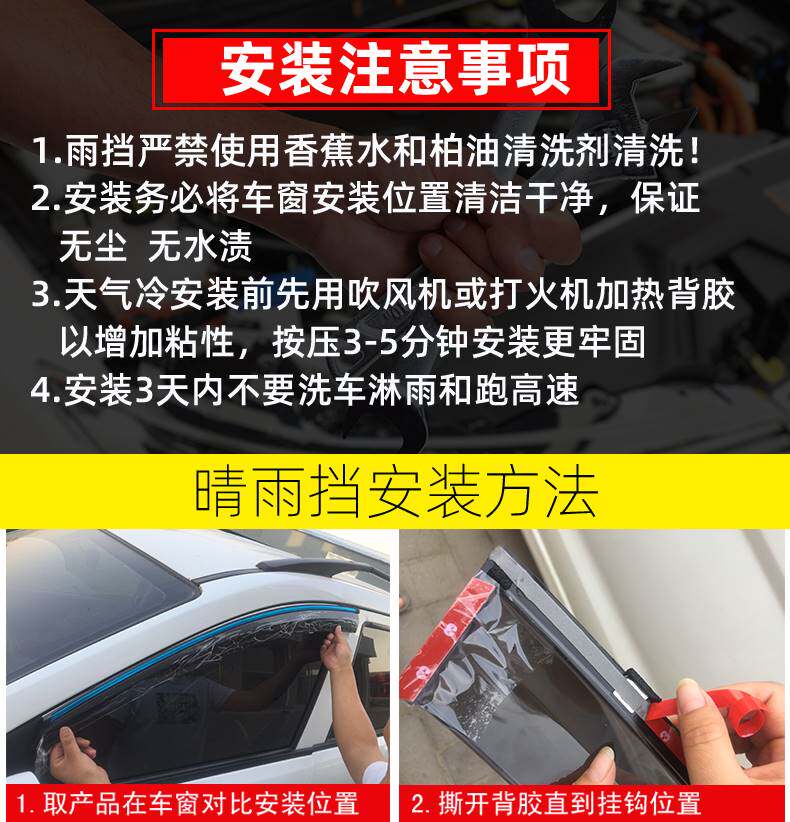 安装注意事项

1.雨挡严禁使用香蕉水和柏油清洗剂清洗！
2.安装务必将车窗安装位置清洁干净，保证无尘 无水渍
3.天气冷安装前先用吹风机或打火机加热背胶以增加粘性，按压3-5分钟安装更牢固
4.安装3天内不要洗车淋雨和跑高速

晴雨挡安装方法

1. 取产品在车窗对比安装位置

2. 撕开背胶直到挂钩位置