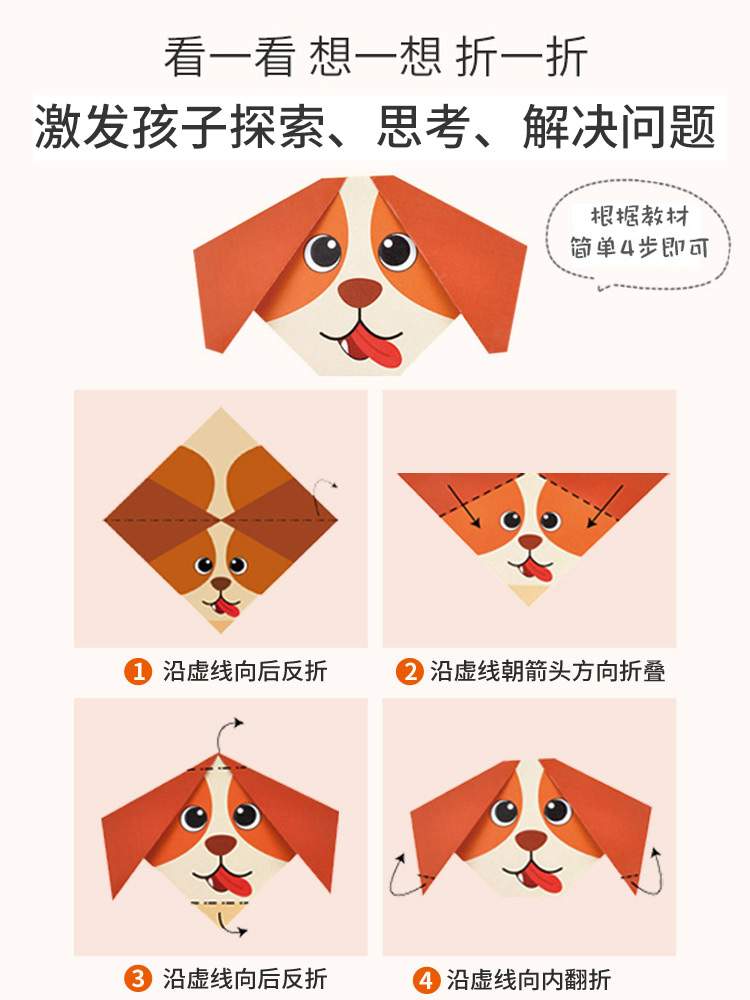 看一看 想一想 折一折

激发孩子探索、思考、解决问题

根据教材
简单4步即可

1 沿虚线向后反折

2 沿虚线朝箭头方向折叠

3 沿虚线向后反折

4 沿虚线向内翻折