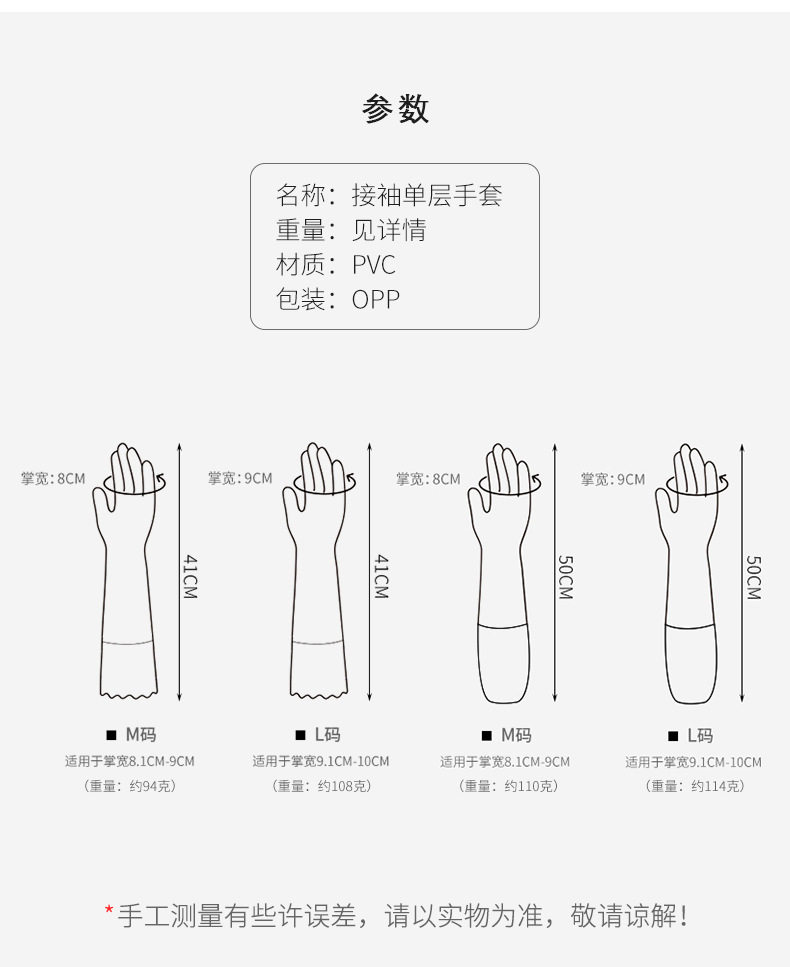 参数

名称：接袖单层手套
重量：见详情
材质：PVC
包装：OPP

掌宽：8CM
41CM
■ M码
适用于掌宽8.1CM-9CM
（重量：约94克）

掌宽：9CM
41CM
■ L码
适用于掌宽9.1CM-10CM
（重量：约108克）

掌宽：8CM
50CM
■ M码
适用于掌宽8.1CM-9CM
（重量：约110克）

掌宽：9CM
50CM
■ L码
适用于掌宽9.1CM-10CM
（重量：约114克）

*手工测量有些许误差，请以实物为准，敬请谅解！