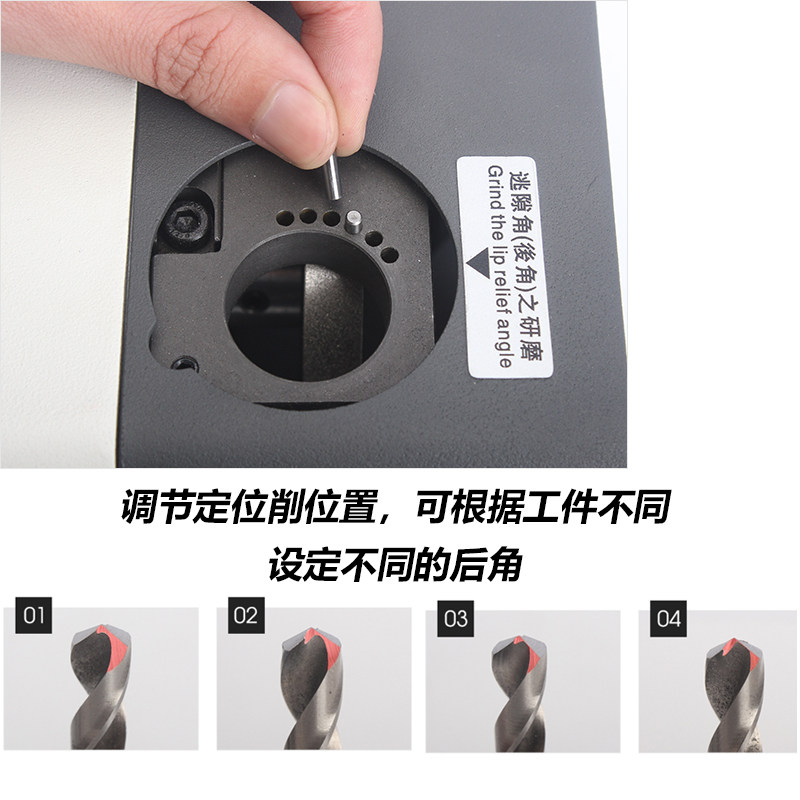 逃隙角(後角)之研磨
Grind the lip relief angle

调节定位削位置，可根据工件不同
设定不同的后角

01

02

03

04