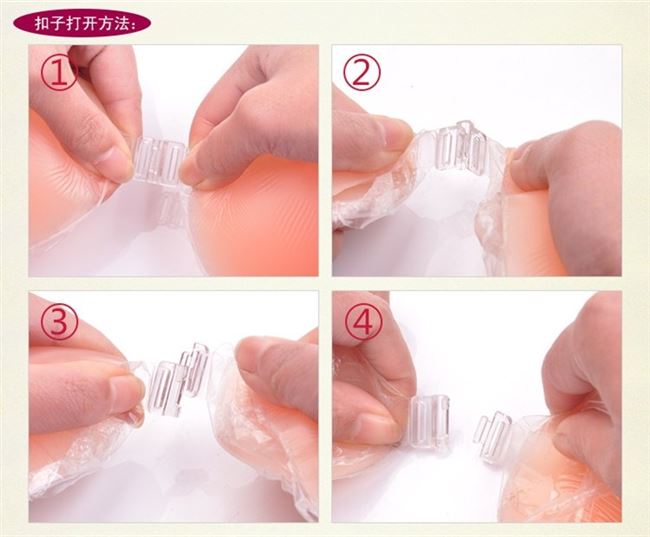 扣子打开方法：

①

②

③

④