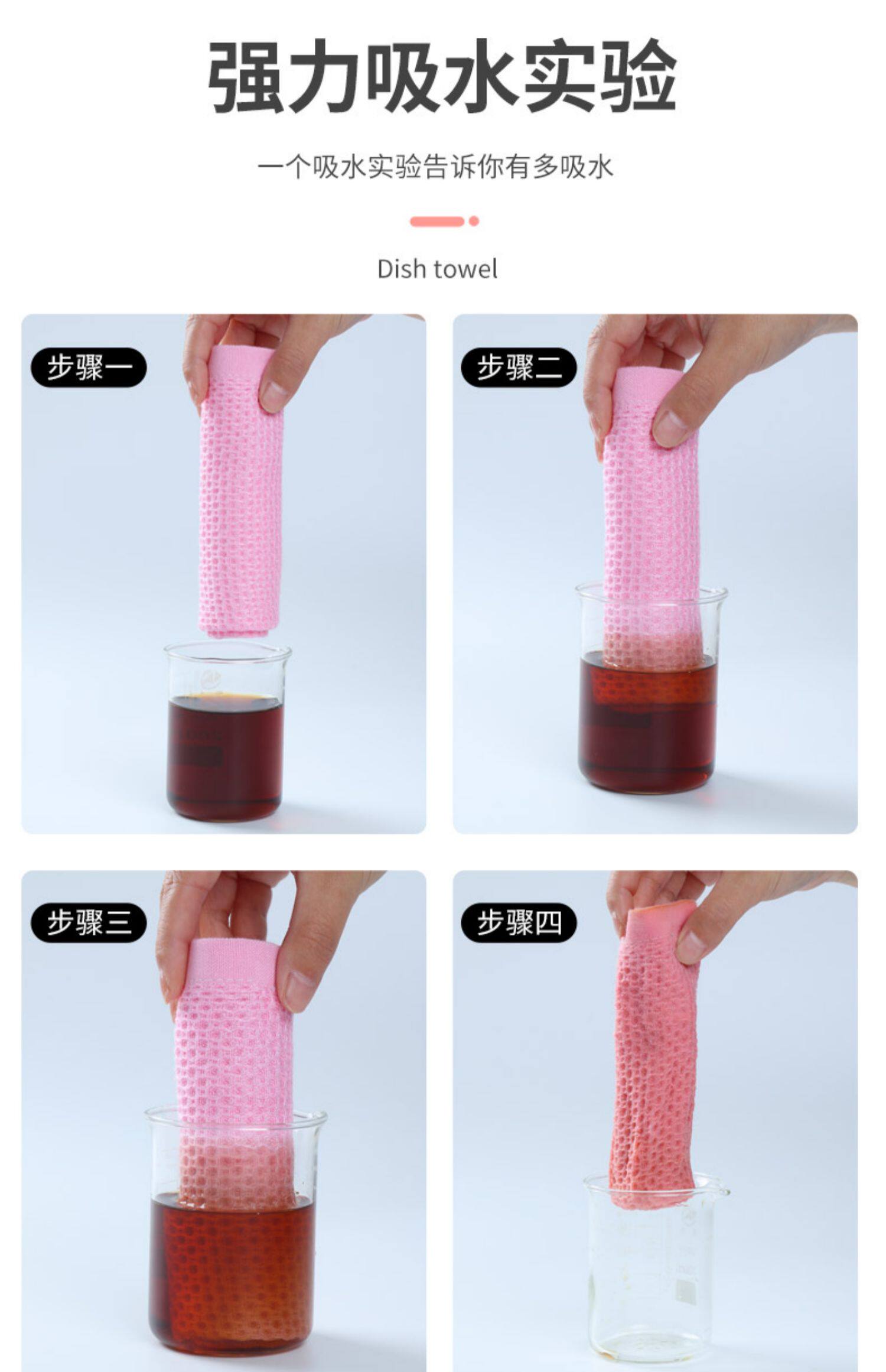 强力吸水实验

一个吸水实验告诉你有多吸水

Dish towel

步骤一

步骤二

步骤三

步骤四