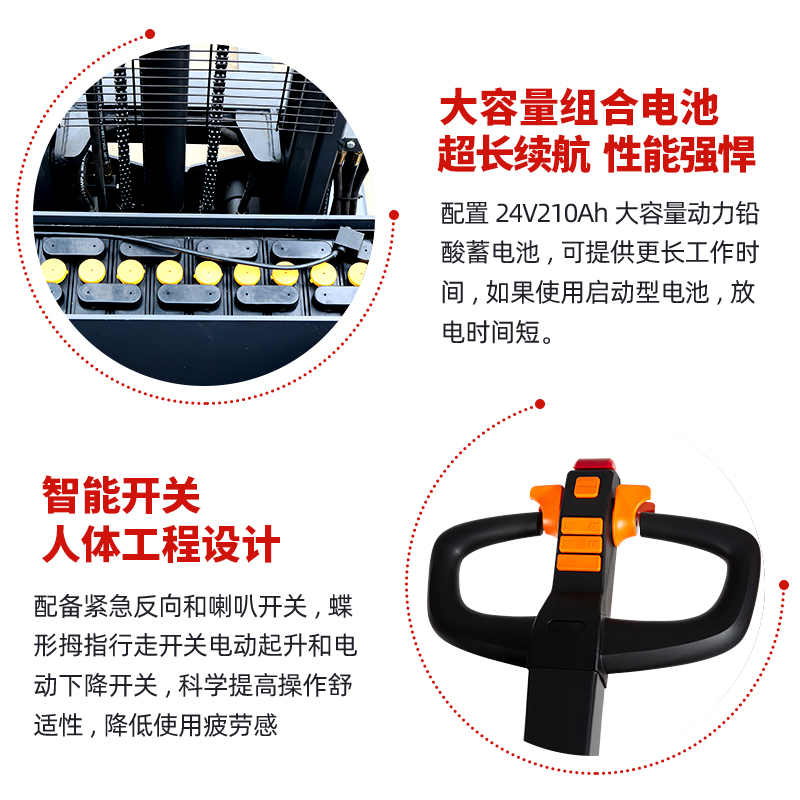 大容量组合电池
超长续航 性能强悍

配置 24V210Ah 大容量动力铅酸蓄电池，可提供更长工作时间，如果使用启动型电池，放电时间短。

智能开关
人体工程设计

配备紧急反向和喇叭开关，蝶形拇指行走开关电动起升和电动下降开关，科学提高操作舒适性，降低使用疲劳感