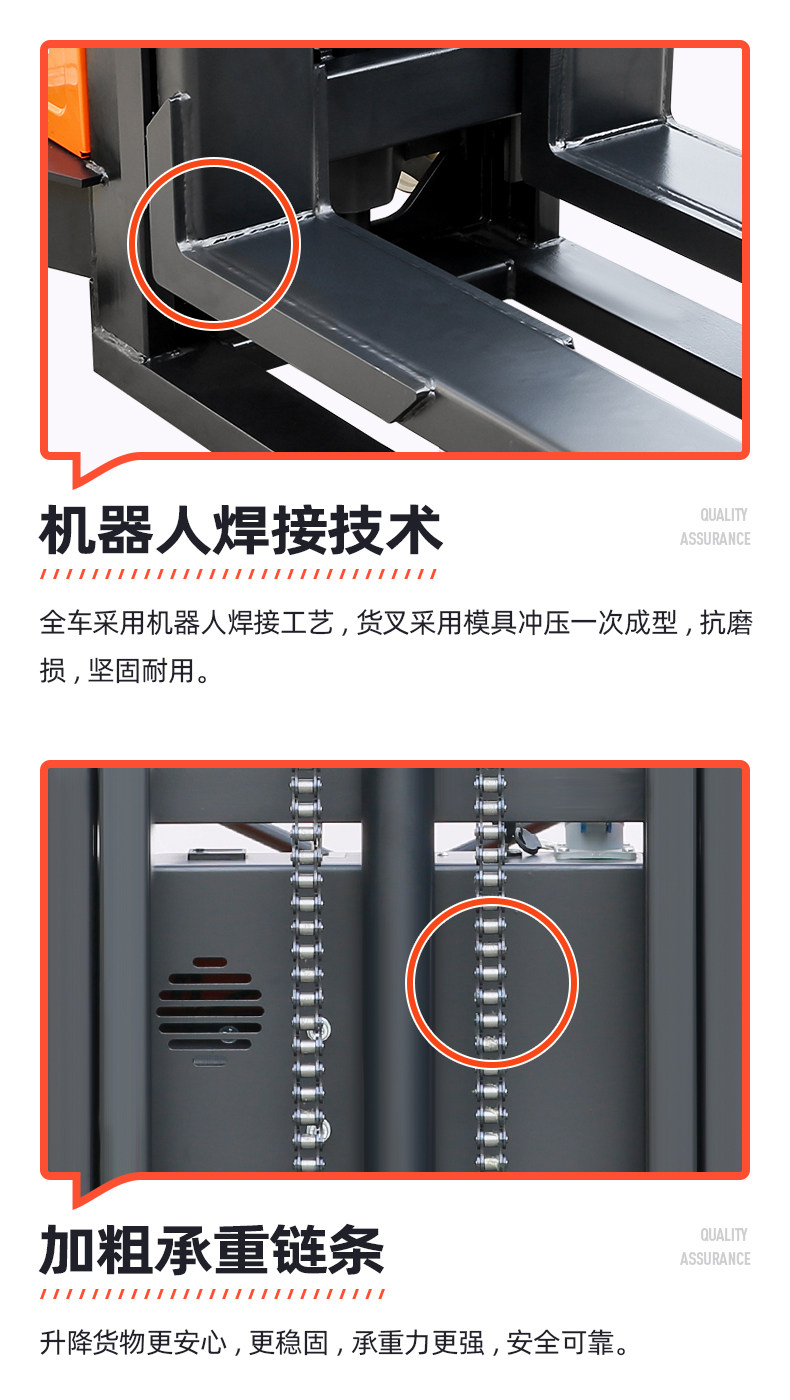 机器人焊接技术

QUALITY ASSURANCE

全车采用机器人焊接工艺，货叉采用模具冲压一次成型，抗磨损，坚固耐用。

加粗承重链条

QUALITY ASSURANCE

升降货物更安心，更稳固，承重力更强，安全可靠。