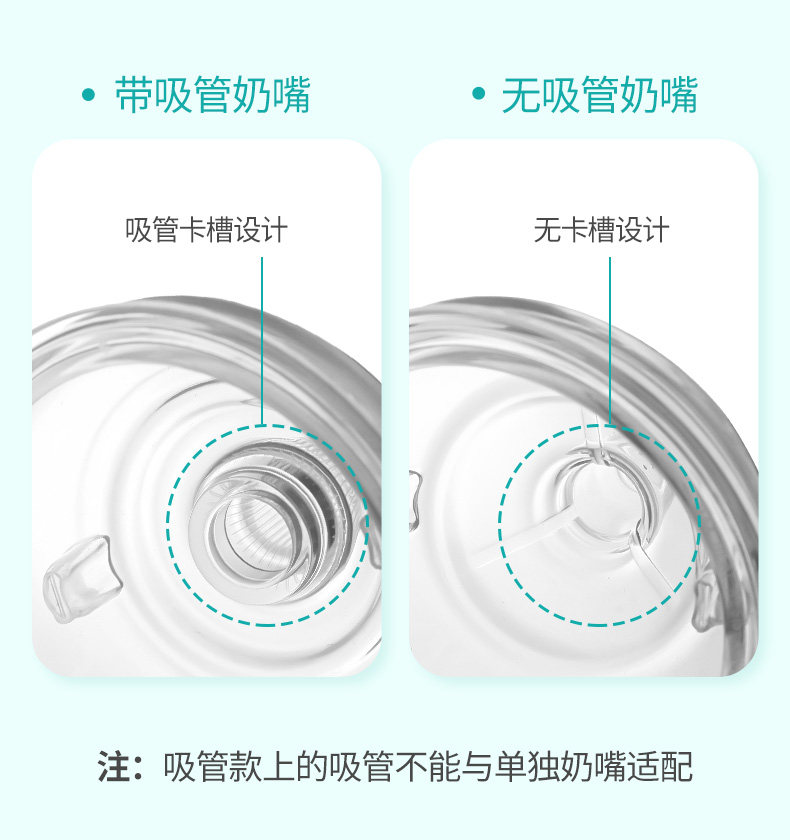 • 带吸管奶嘴

吸管卡槽设计

• 无吸管奶嘴

无卡槽设计

注：吸管款上的吸管不能与单独奶嘴适配