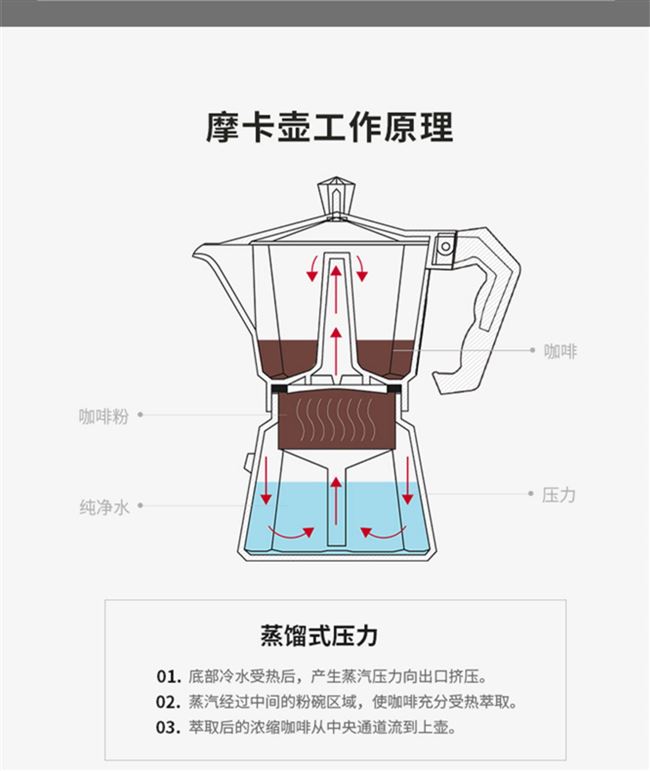 摩卡壶工作原理

咖啡

咖啡粉

纯净水

压力

蒸馏式压力

01. 底部冷水受热后，产生蒸汽压力向出口挤压。

02. 蒸汽经过中间的粉碗区域，使咖啡充分受热萃取。

03. 萃取后的浓缩咖啡从中央通道流到上壶。