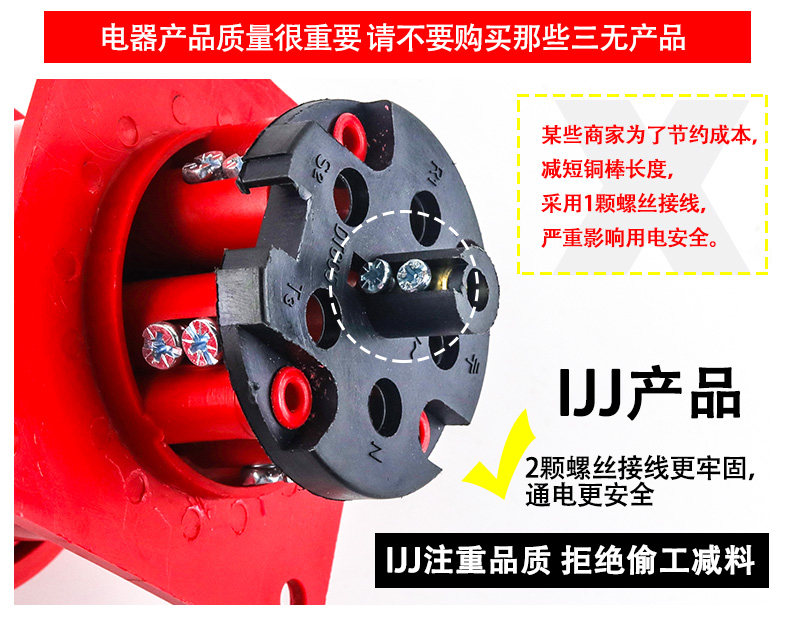 电器产品质量很重要 请不要购买那些三无产品

某些商家为了节约成本,
减短铜棒长度,
采用1颗螺丝接线,
严重影响用电安全。

S2
R1
T3
N

IJJ产品

2颗螺丝接线更牢固,
通电更安全

IJJ注重品质 拒绝偷工减料