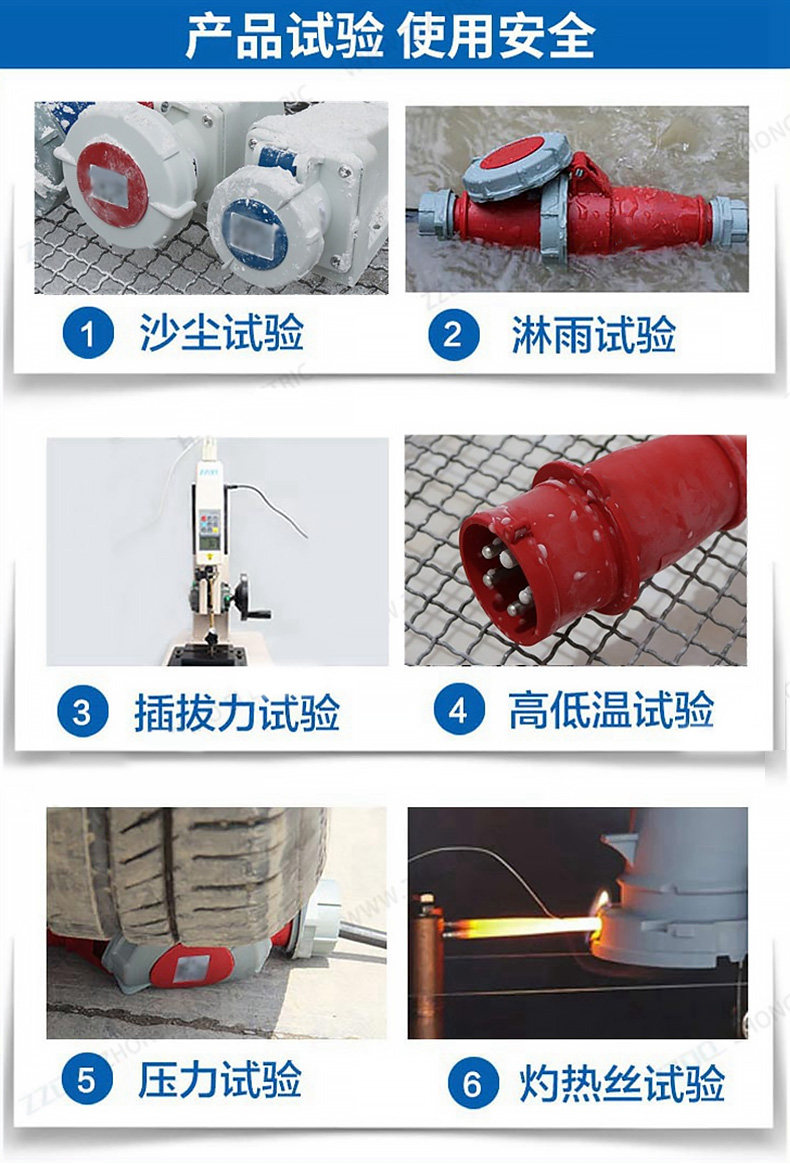 产品试验 使用安全

1 沙尘试验

2 淋雨试验

3 插拔力试验

4 高低温试验

5 压力试验

6 灼热丝试验