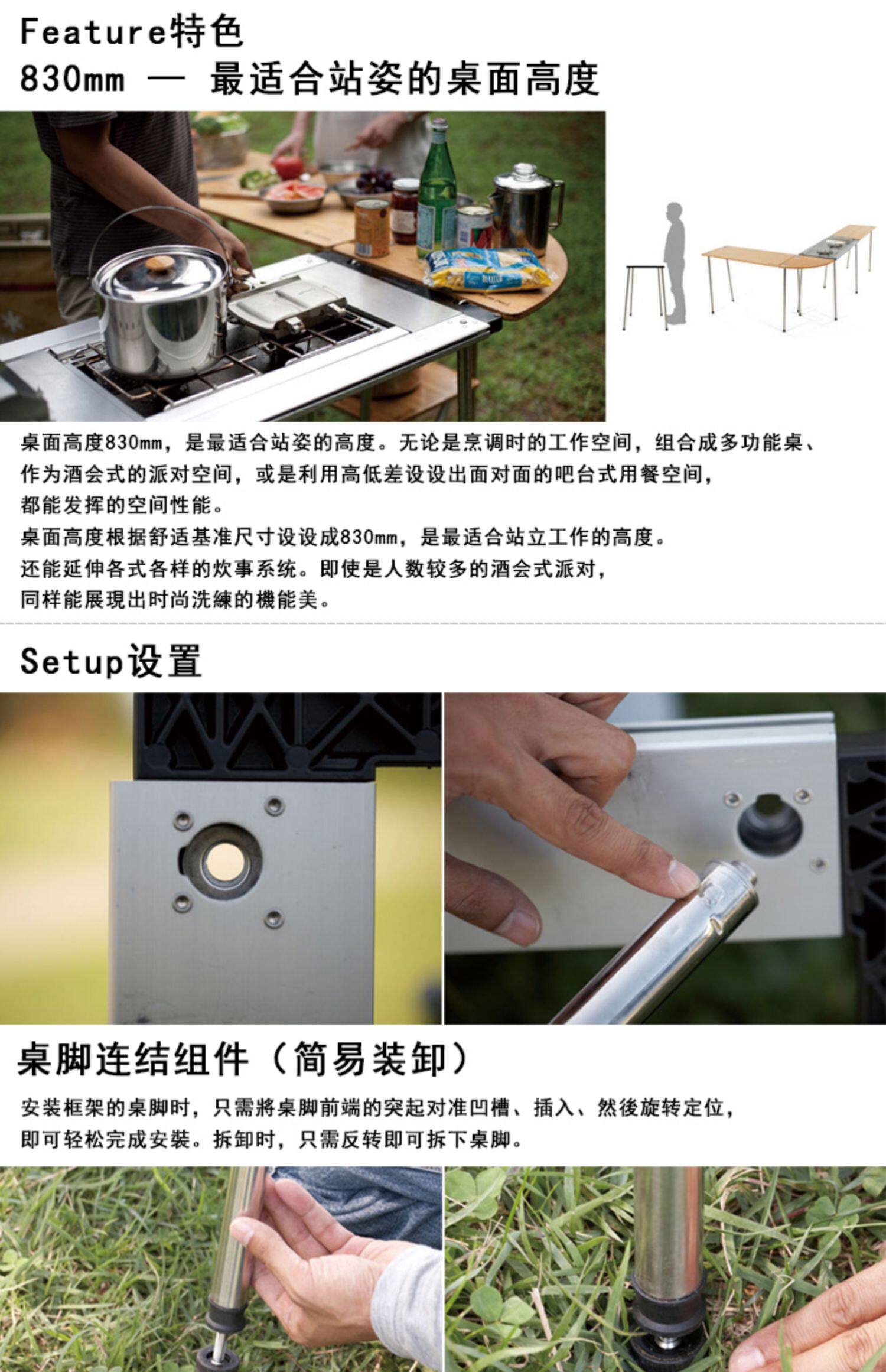 Feature特色
830mm — 最适合站姿的桌面高度

桌面高度830mm，是最适合站姿的高度。无论是烹调时的工作空间，组合成多功能桌、作为酒会式的派对空间，或是利用高低差设设出面对面的吧台式用餐空间，都能发挥的空间性能。
桌面高度根据舒适基准尺寸设设成830mm，是最适合站立工作的高度。
还能延伸各式各样的炊事系统。即使是人数较多的酒会式派对，同样能展現出时尚洗練的機能美。

Setup设置

桌脚连结组件（简易装卸）

安装框架的桌脚时，只需將桌脚前端的突起对准凹槽、插入、然後旋转定位，即可轻松完成安装。拆卸时，只需反转即可拆下桌脚。