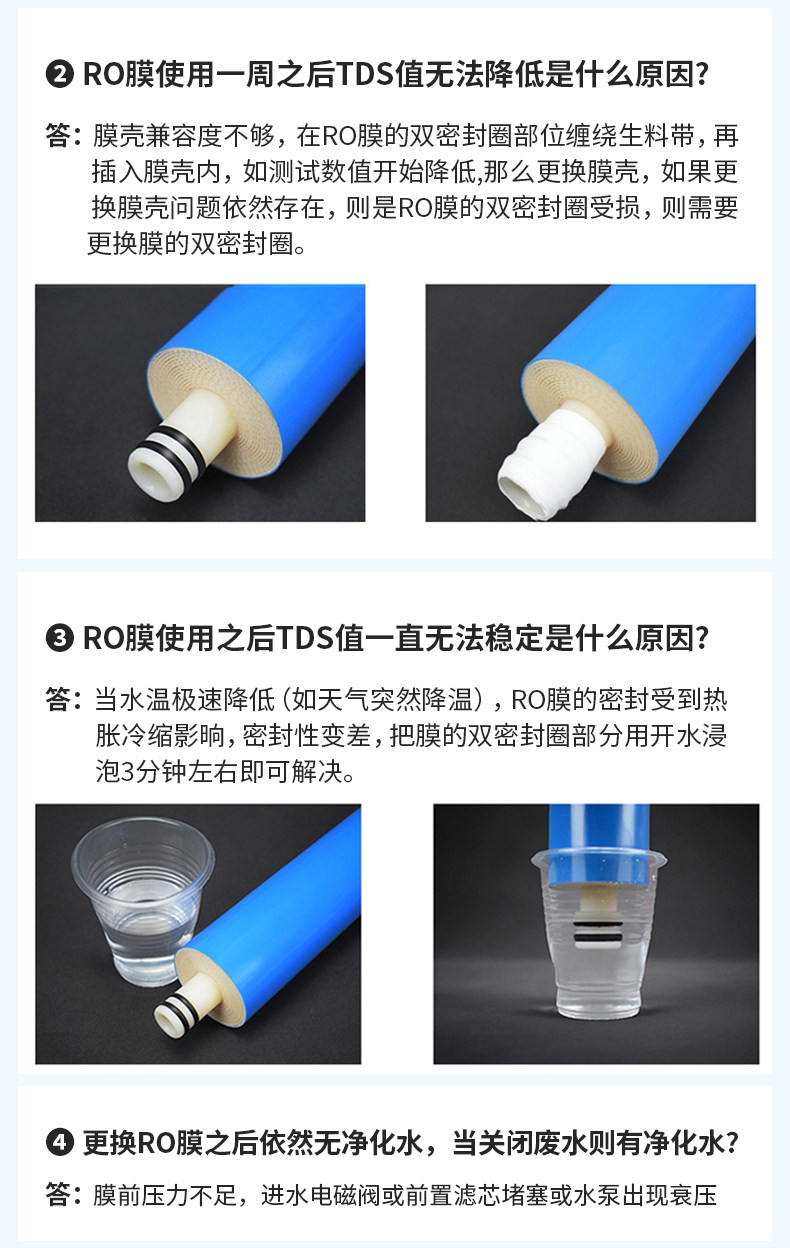 ❷ RO膜使用一周之后TDS值无法降低是什么原因?

答：膜壳兼容度不够，在RO膜的双密封圈部位缠绕生料带，再插入膜壳内，如测试数值开始降低,那么更换膜壳，如果更换膜壳问题依然存在，则是RO膜的双密封圈受损，则需要更换膜的双密封圈。

❸ RO膜使用之后TDS值一直无法稳定是什么原因?

答：当水温极速降低（如天气突然降温），RO膜的密封受到热胀冷缩影响，密封性变差，把膜的双密封圈部分用开水浸泡3分钟左右即可解决。

❹ 更换RO膜之后依然无净化水，当关闭废水则有净化水?

答：膜前压力不足，进水电磁阀或前置滤芯堵塞或水泵出现衰压