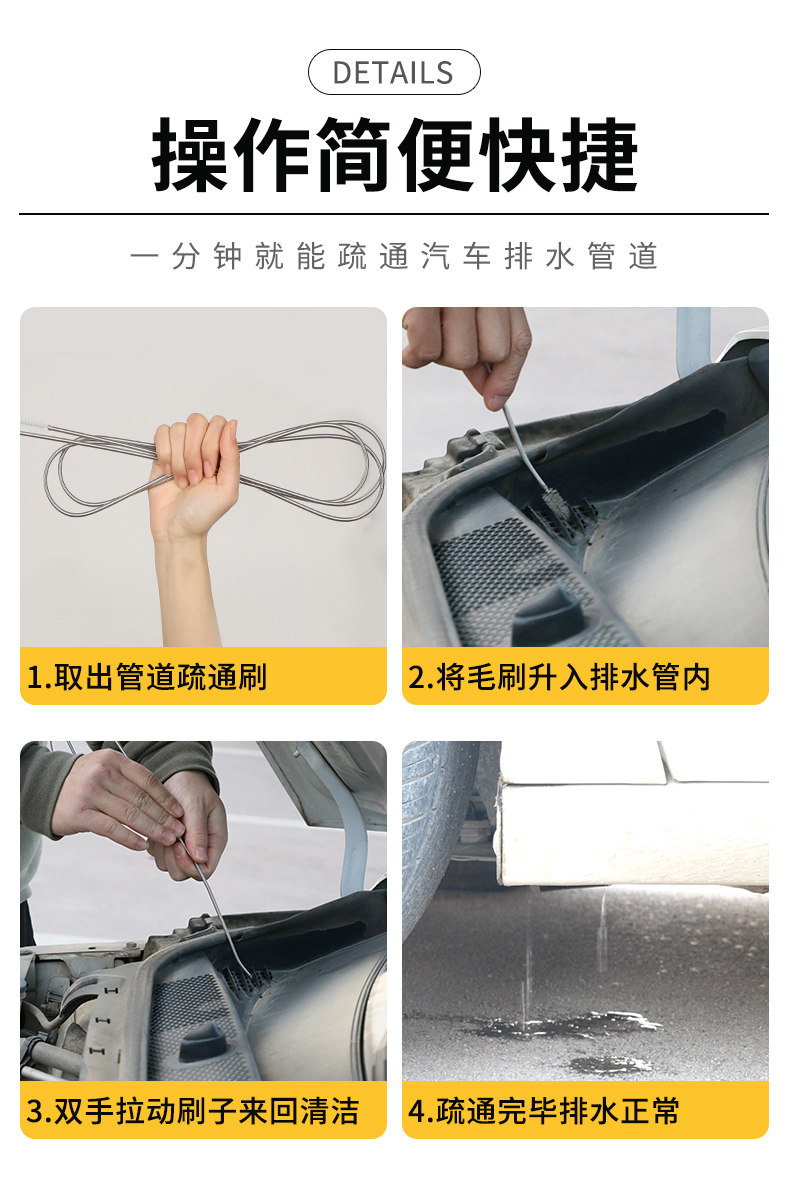 DETAILS

操作简便快捷

一分钟就能疏通汽车排水管道

1.取出管道疏通刷

2.将毛刷升入排水管内

3.双手拉动刷子来回清洁

4.疏通完毕排水正常