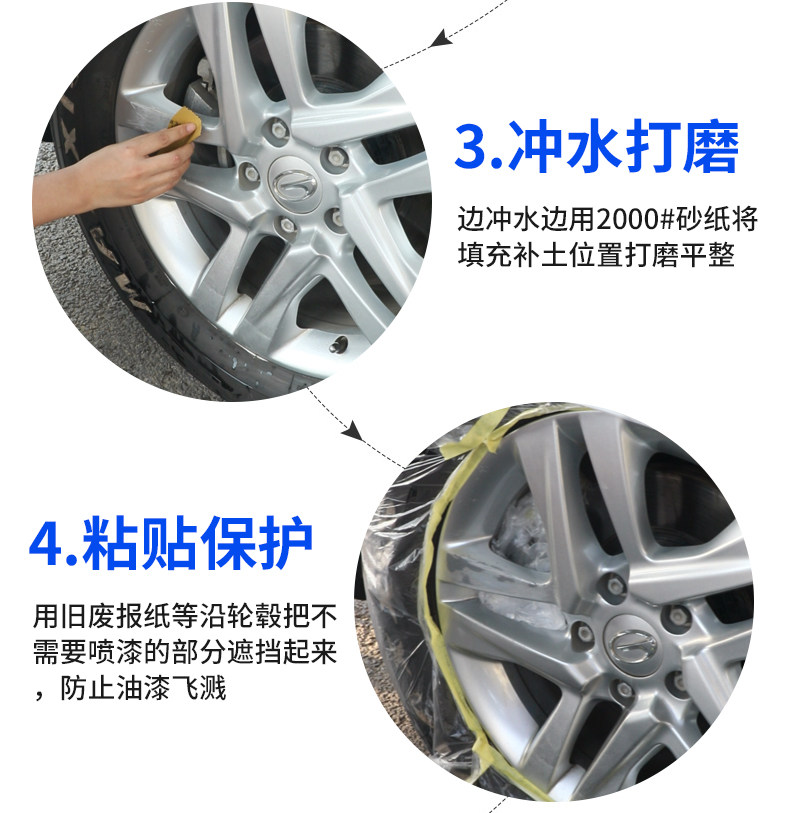 3.冲水打磨

边冲水边用2000#砂纸将填充补土位置打磨平整

4.粘贴保护

用旧废报纸等沿轮毂把不需要喷漆的部分遮挡起来，防止油漆飞溅