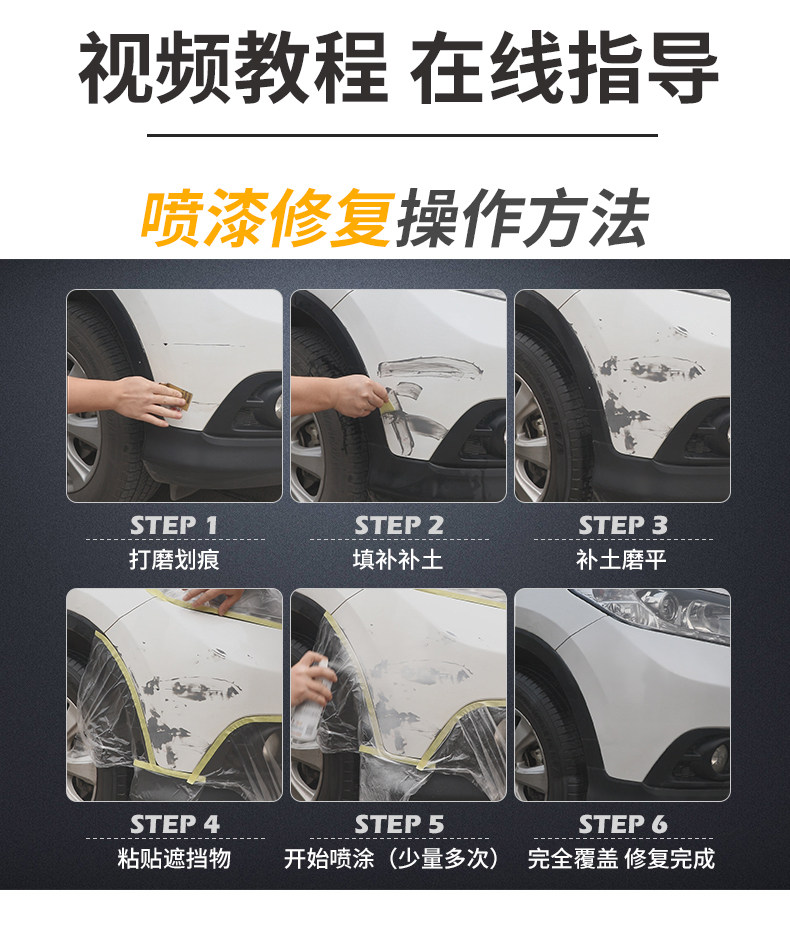 视频教程 在线指导

喷漆修复操作方法

STEP 1
打磨划痕

STEP 2
填补补土

STEP 3
补土磨平

STEP 4
粘贴遮挡物

STEP 5
开始喷涂（少量多次）

STEP 6
完全覆盖 修复完成