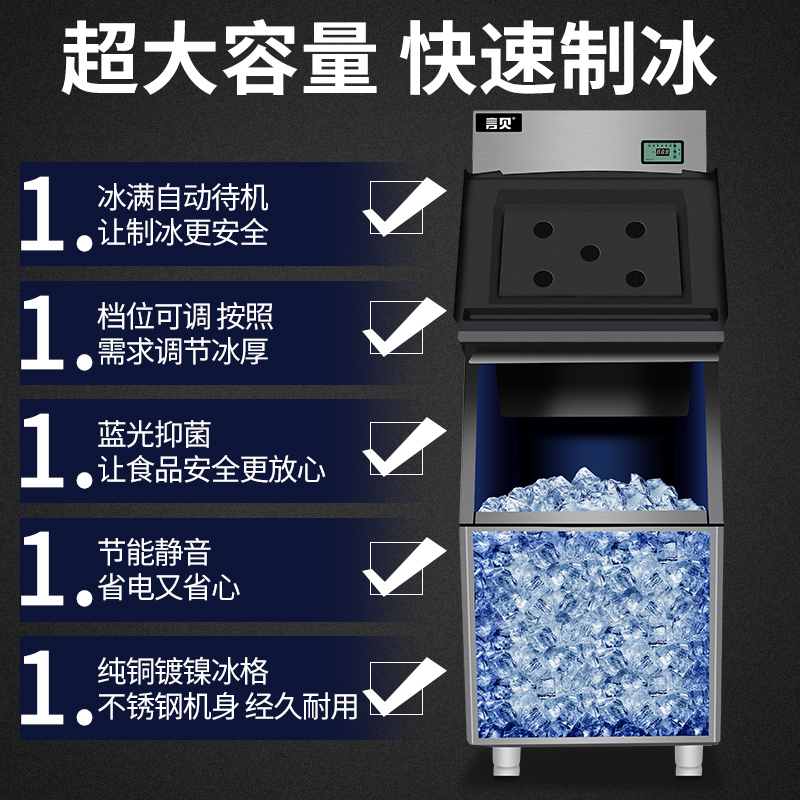 超大容量 快速制冰

言贝

1. 冰满自动待机
让制冰更安全

1. 档位可调 按照
需求调节冰厚

1. 蓝光抑菌
让食品安全更放心

1. 节能静音
省电又省心

1. 纯铜镀镍冰格
不锈钢机身 经久耐用