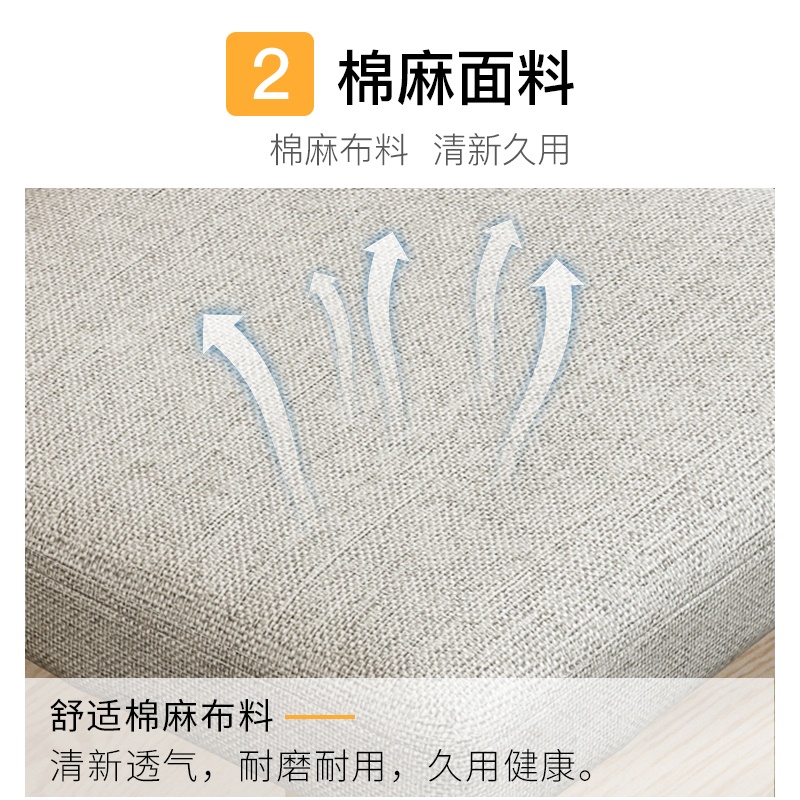 2 棉麻面料

棉麻布料 清新久用

舒适棉麻布料

清新透气，耐磨耐用，久用健康。