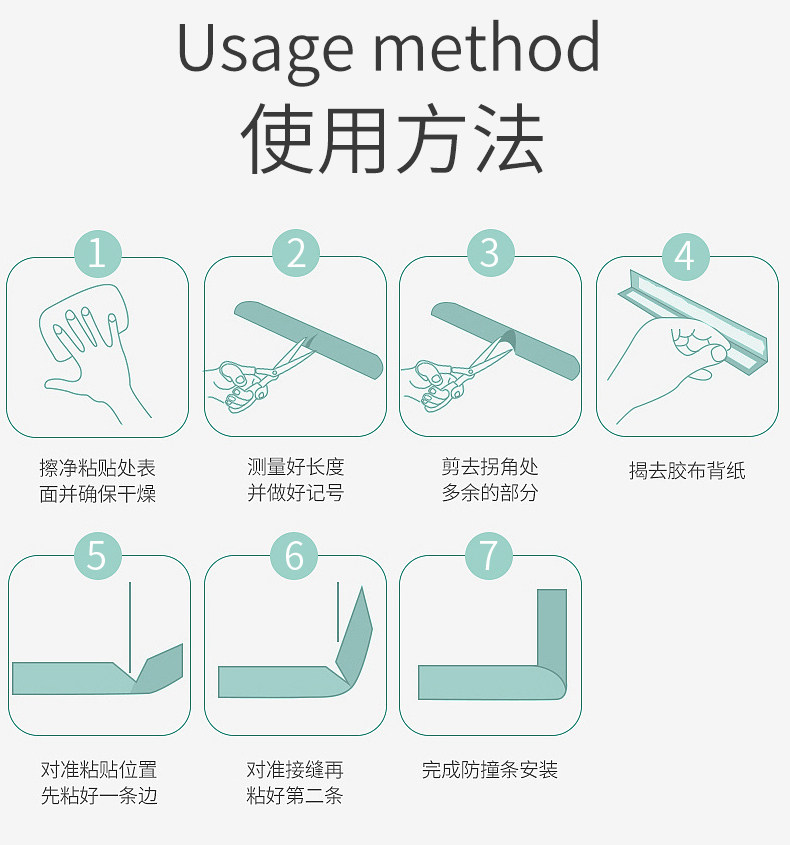 Usage method
使用方法

1
擦净粘贴处表面并确保干燥

2
测量好长度并做好记号

3
剪去拐角处多余的部分

4
揭去胶布背纸

5
对准粘贴位置先粘好一条边

6
对准接缝再粘好第二条

7
完成防撞条安装