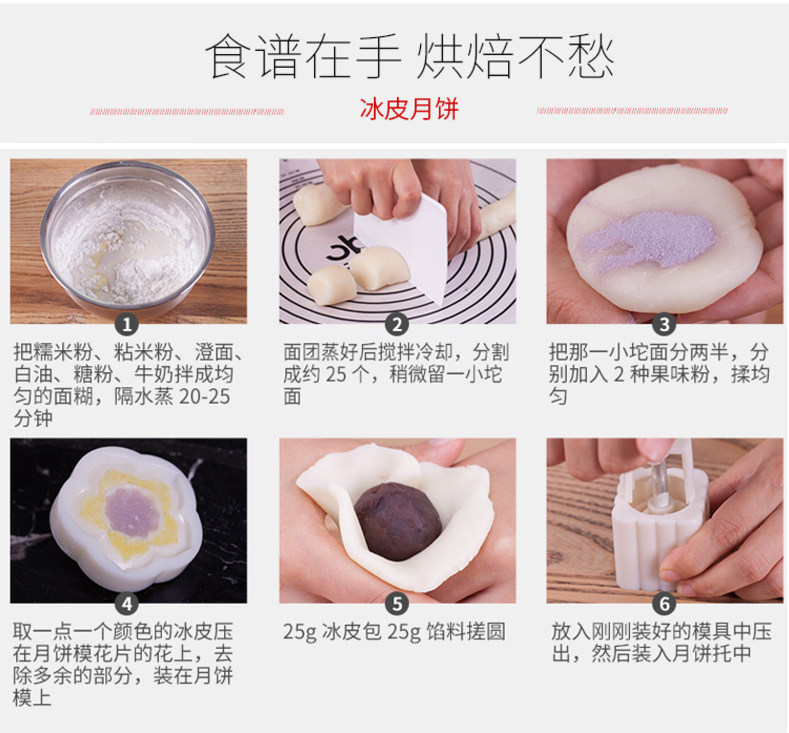 食谱在手 烘焙不愁

冰皮月饼

1

把糯米粉、粘米粉、澄面、白油、糖粉、牛奶拌成均匀的面糊，隔水蒸 20-25 分钟

2

面团蒸好后搅拌冷却，分割成约 25 个，稍微留一小坨面

3

把那一小坨面分两半，分别加入 2 种果味粉，揉均匀

4

取一点一个颜色的冰皮压在月饼模花片的花上，去除多余的部分，装在月饼模上

5

25g 冰皮包 25g 馅料搓圆

6

放入刚刚装好的模具中压出，然后装入月饼托中