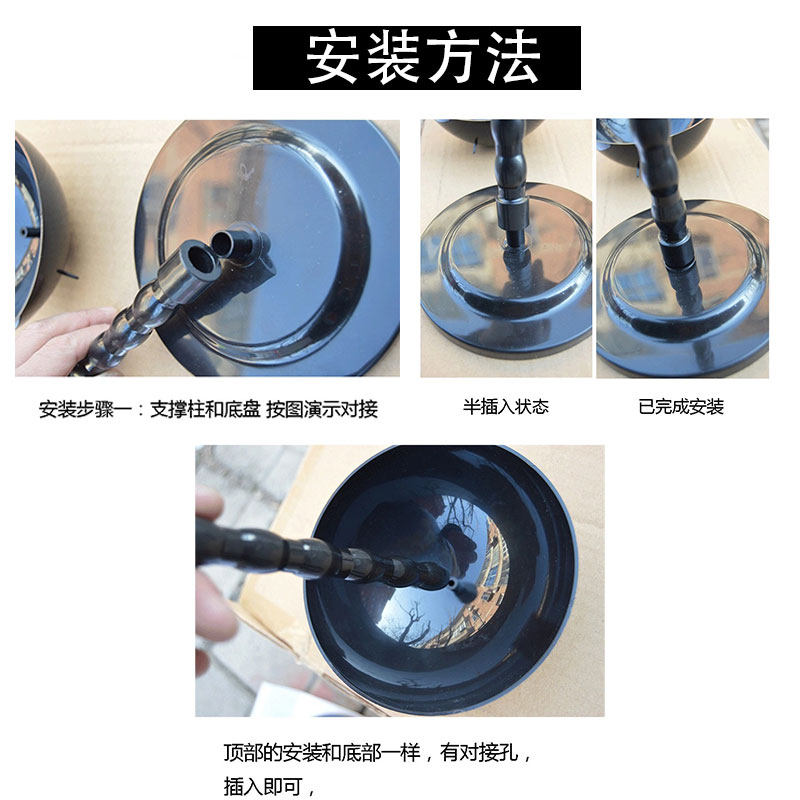 安装方法

安装步骤一：支撑柱和底盘 按图演示对接

半插入状态

已完成安装

顶部的安装和底部一样，有对接孔，
插入即可，