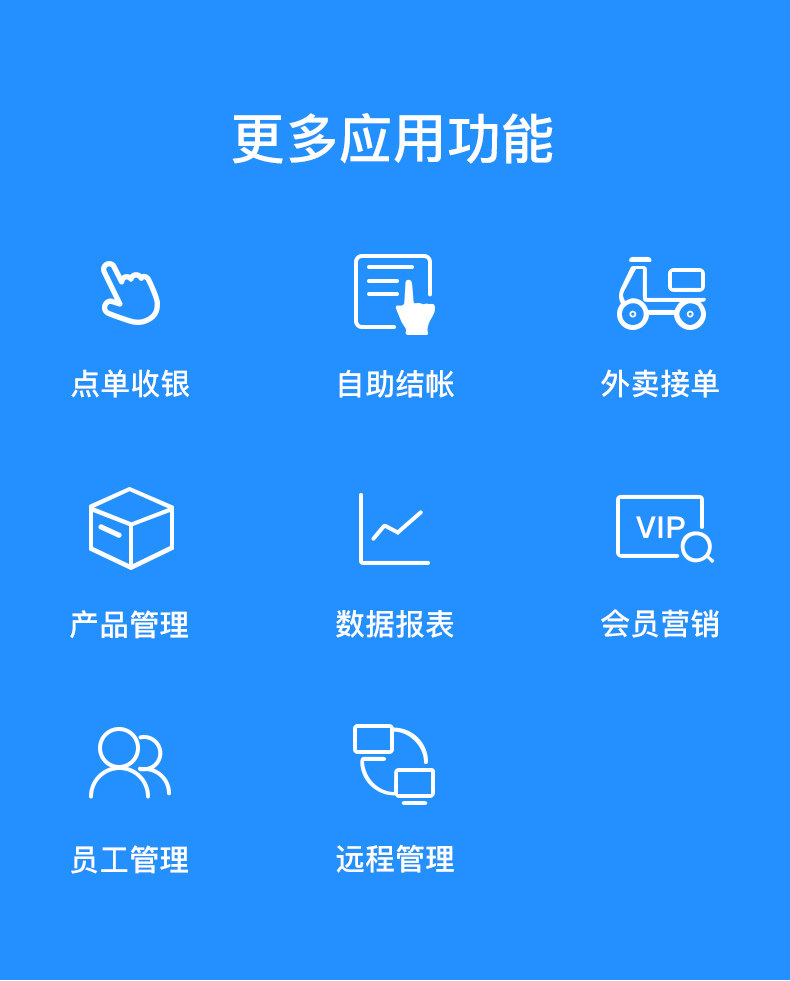 更多应用功能

点单收银

自助结帐

外卖接单

产品管理

数据报表

VIP

会员营销

员工管理

远程管理