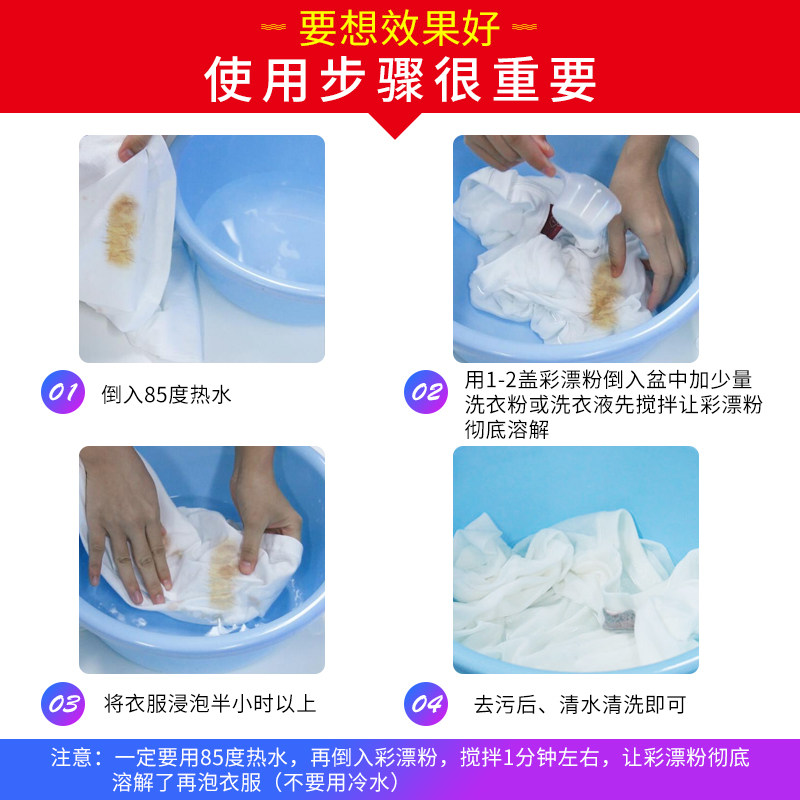 要想效果好
使用步骤很重要

01 倒入85度热水

02 用1-2盖彩漂粉倒入盆中加少量洗衣粉或洗衣液先搅拌让彩漂粉彻底溶解

03 将衣服浸泡半小时以上

04 去污后、清水清洗即可

注意：一定要用85度热水，再倒入彩漂粉，搅拌1分钟左右，让彩漂粉彻底溶解了再泡衣服（不要用冷水）