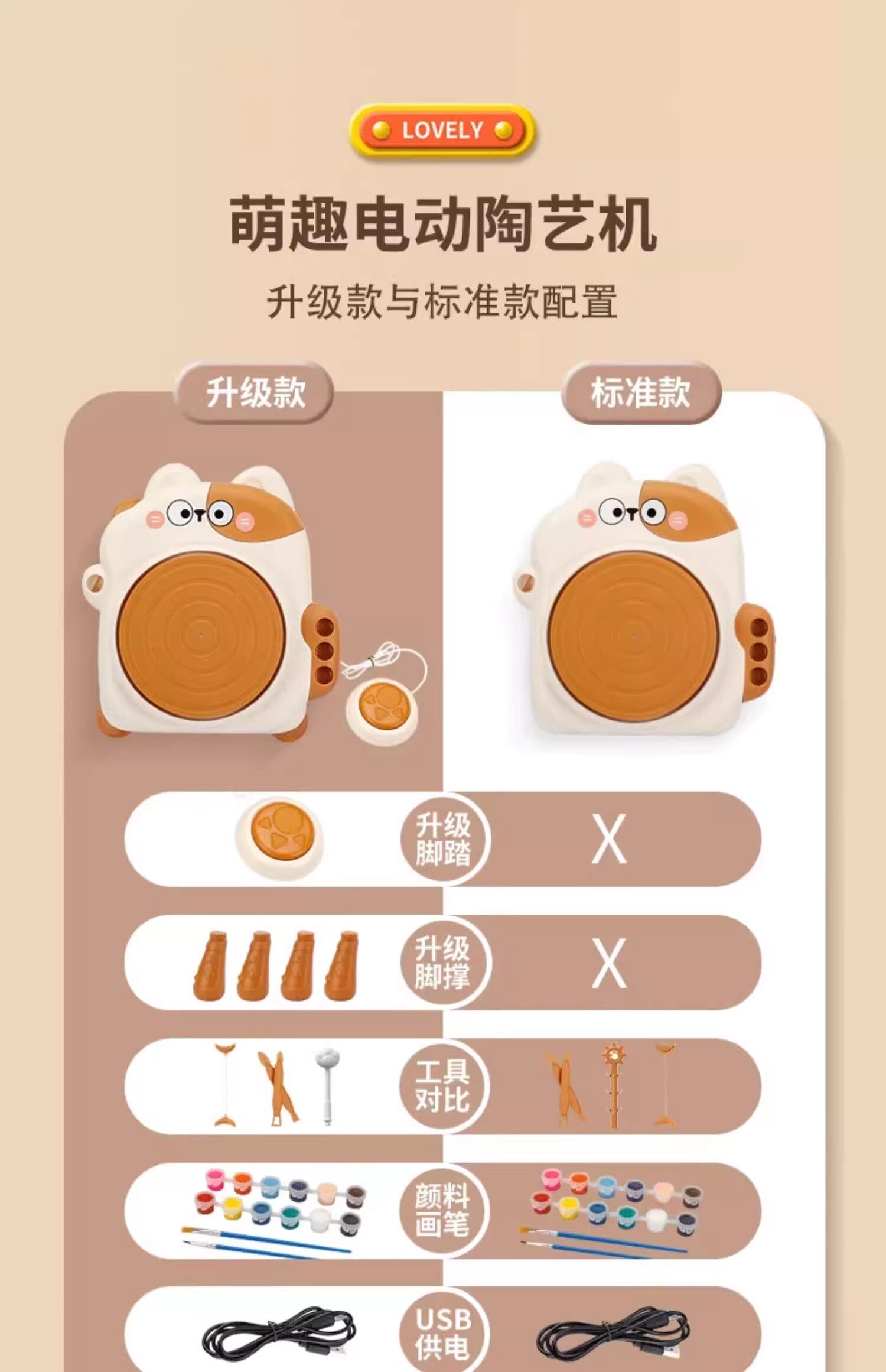 LOVELY

萌趣电动陶艺机

升级款与标准款配置

升级款

标准款

升级脚踏

X

升级脚撑

X

工具对比

颜料画笔

USB供电