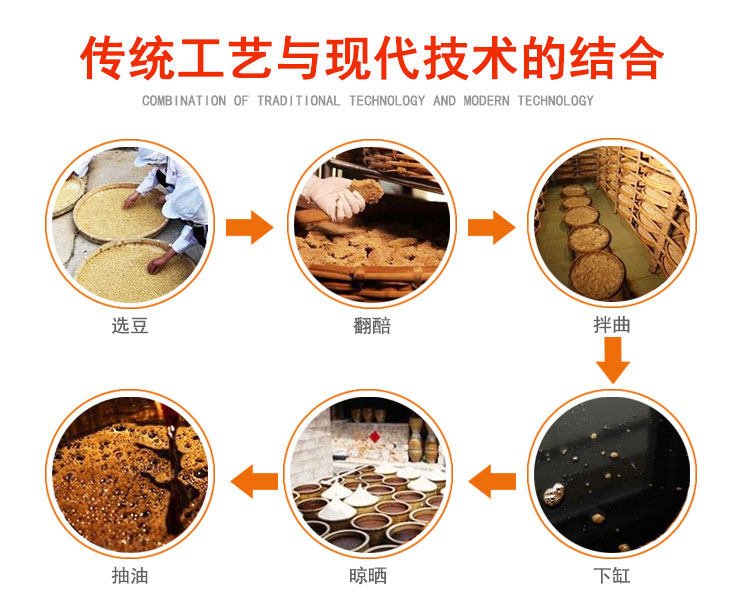 传统工艺与现代技术的结合

COMBINATION OF TRADITIONAL TECHNOLOGY AND MODERN TECHNOLOGY

选豆

翻醅

拌曲

下缸

晾晒

抽油