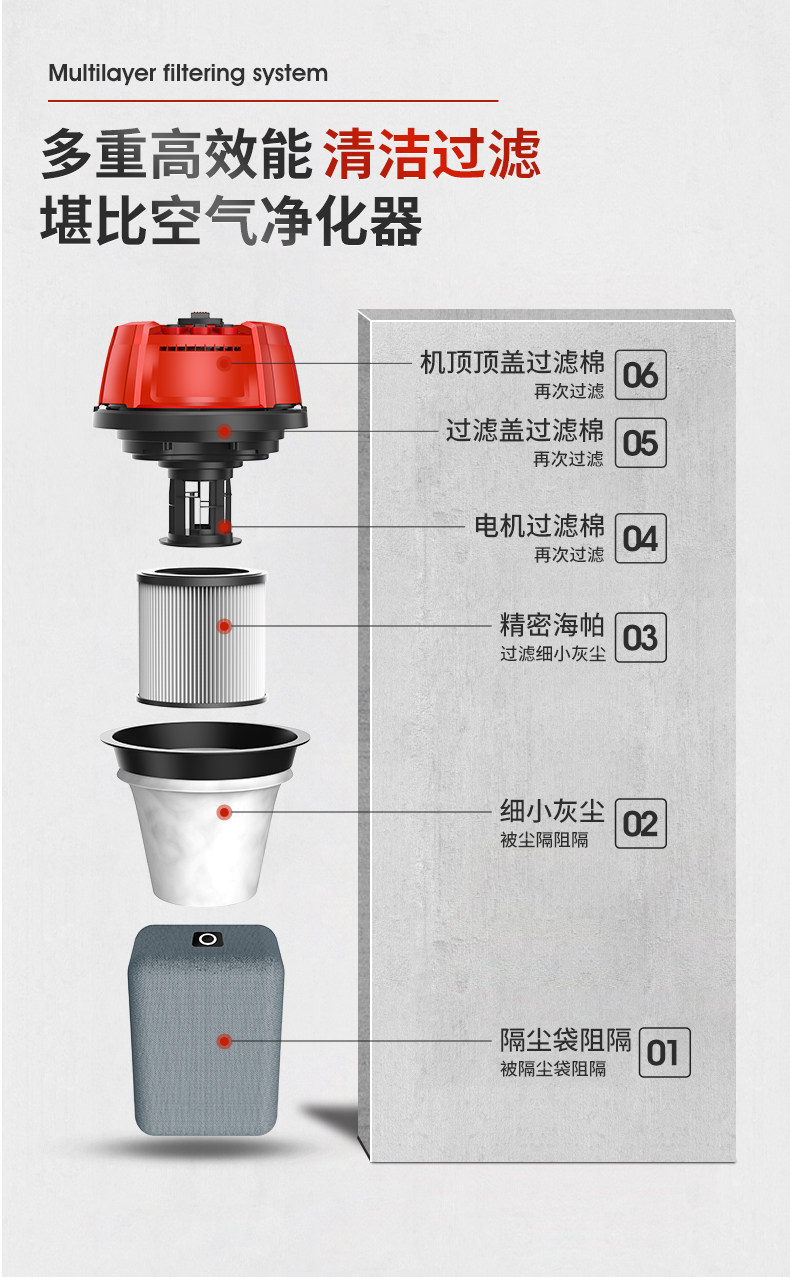 Multilayer filtering system

多重高效能 清洁过滤
堪比空气净化器

机顶顶盖过滤棉
再次过滤
06

过滤盖过滤棉
再次过滤
05

电机过滤棉
再次过滤
04

精密海帕
过滤细小灰尘
03

细小灰尘
被尘隔阻隔
02

隔尘袋阻隔
被隔尘袋阻隔
01