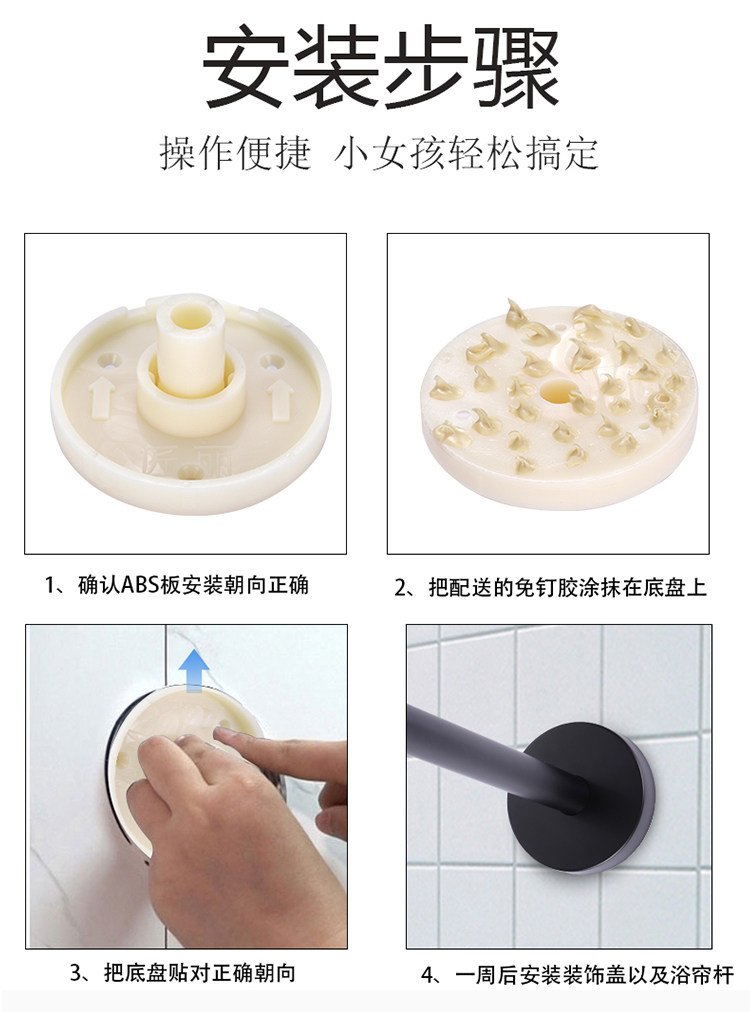 安装步骤

操作便捷 小女孩轻松搞定

1、确认ABS板安装朝向正确

2、把配送的免钉胶涂抹在底盘上

3、把底盘贴对正确朝向

4、一周后安装装饰盖以及浴帘杆