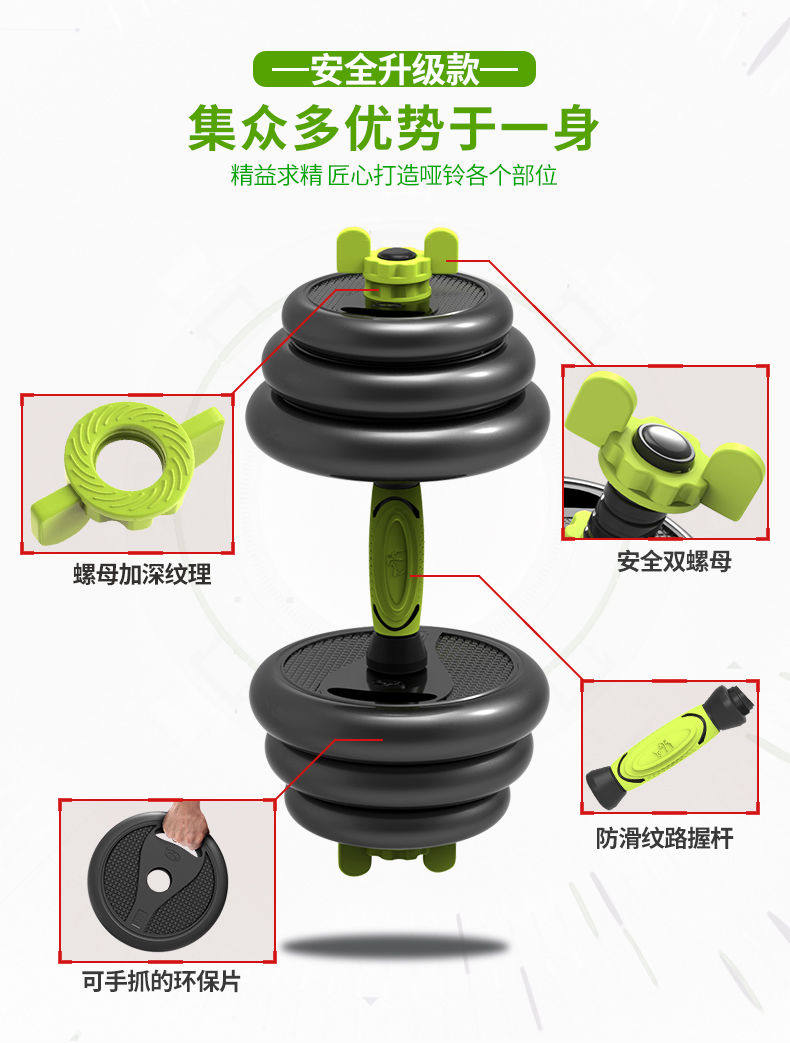 —安全升级款—

集众多优势于一身

精益求精 匠心打造哑铃各个部位

螺母加深纹理

安全双螺母

防滑纹路握杆

可手抓的环保片